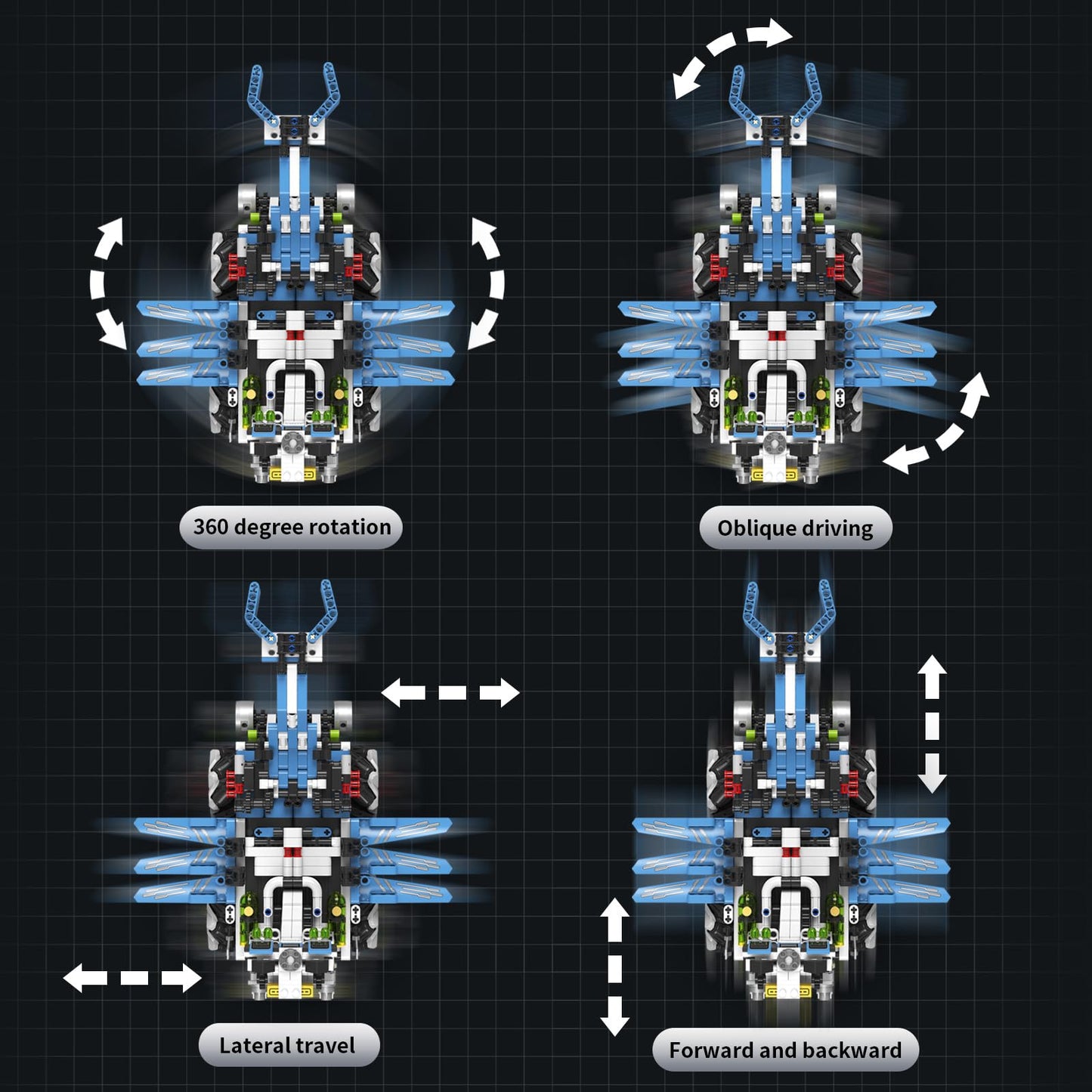 360 degree rotation

Oblique driving

Lateral travel

Forward and backward