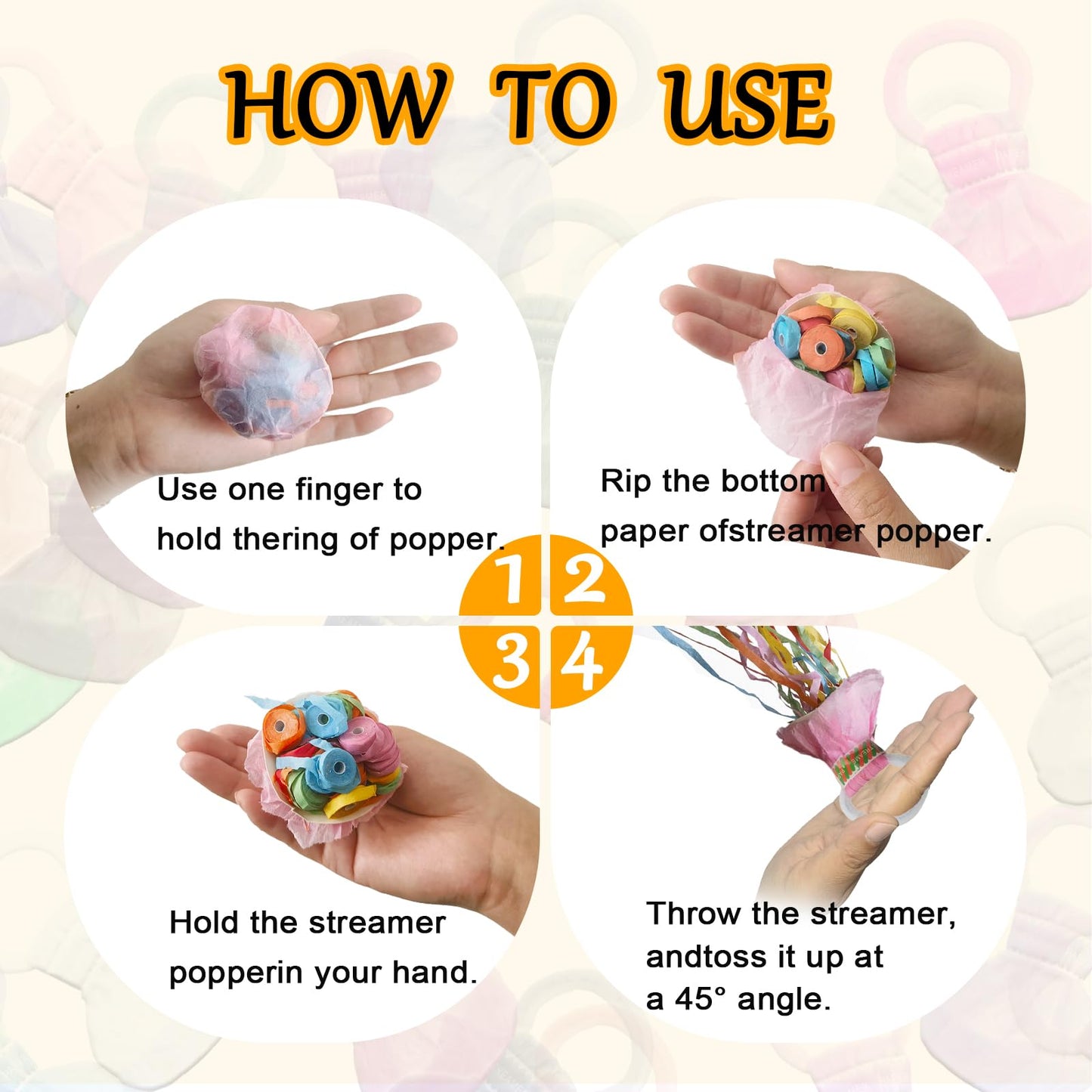 HOW TO USE

Use one finger to hold thering of popper.

Rip the bottom paper ofstreamer popper.

1 2
3 4

Hold the streamer popperin your hand.

Throw the streamer, andtoss it up at a 45° angle.