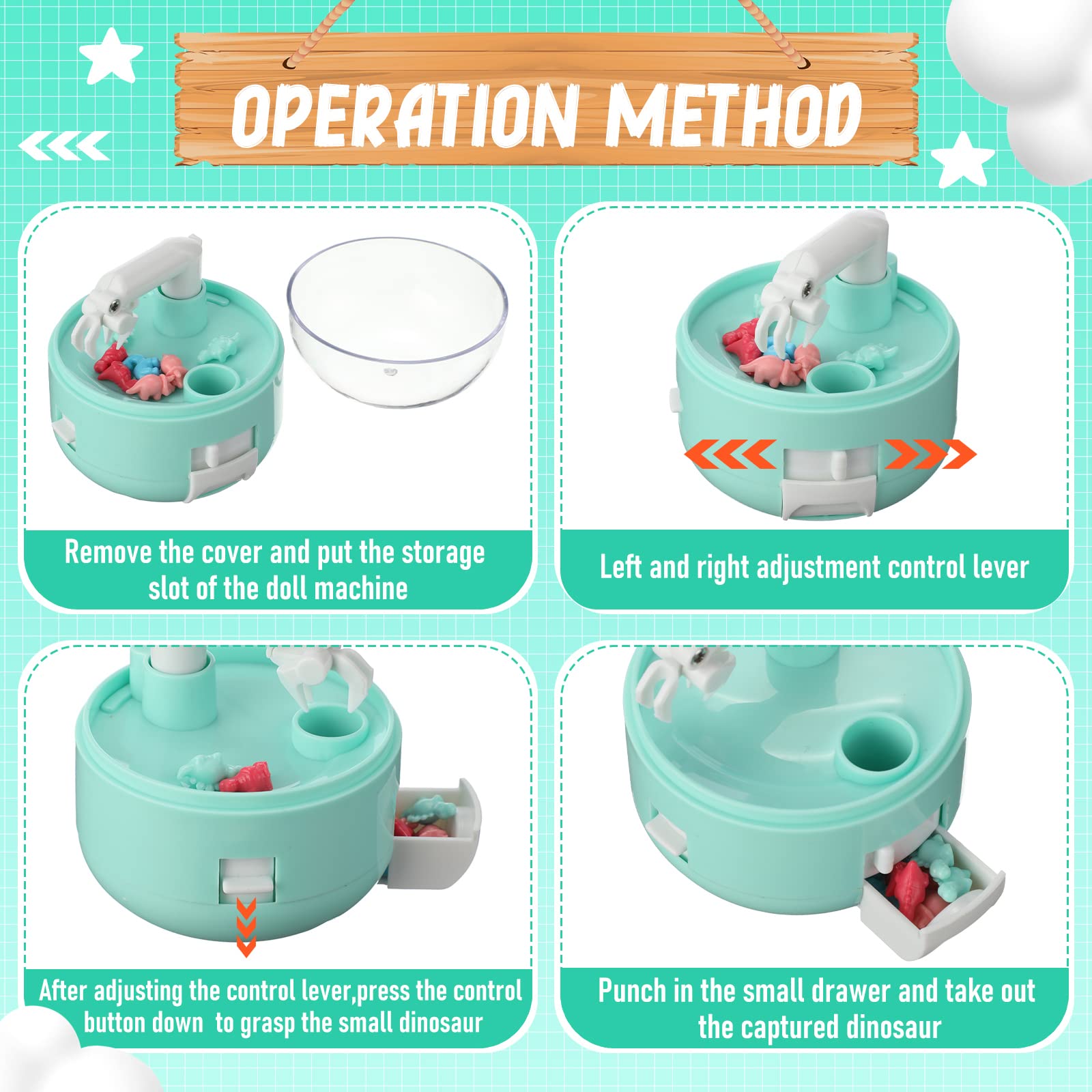 OPERATION METHOD

Remove the cover and put the storage slot of the doll machine

Left and right adjustment control lever

After adjusting the control lever,press the control button down  to grasp the small dinosaur

Punch in the small drawer and take out the captured dinosaur