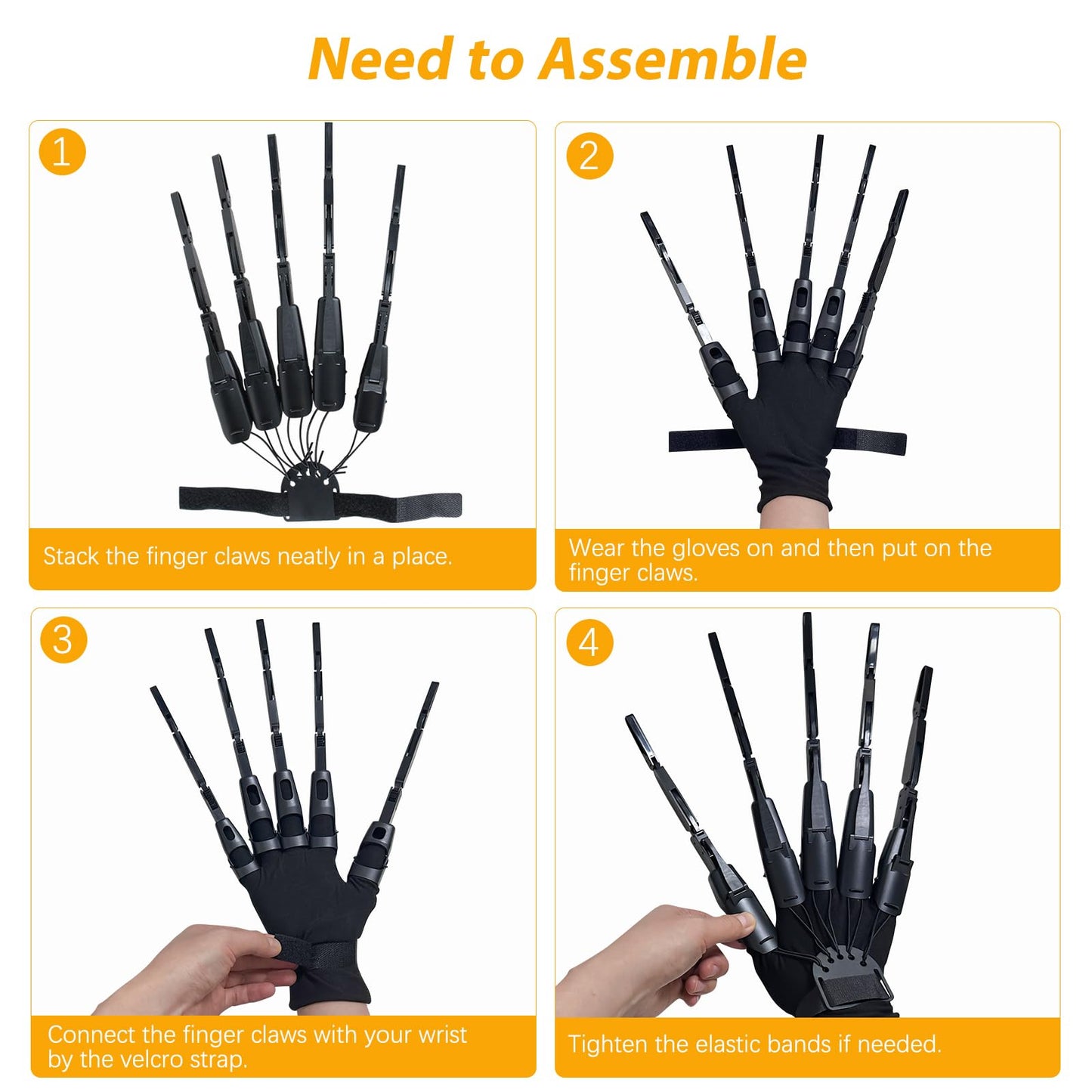 Need to Assemble

1

Stack the finger claws neatly in a place.

2

Wear the gloves on and then put on the finger claws.

3

Connect the finger claws with your wrist by the velcro strap.

4

Tighten the elastic bands if needed.