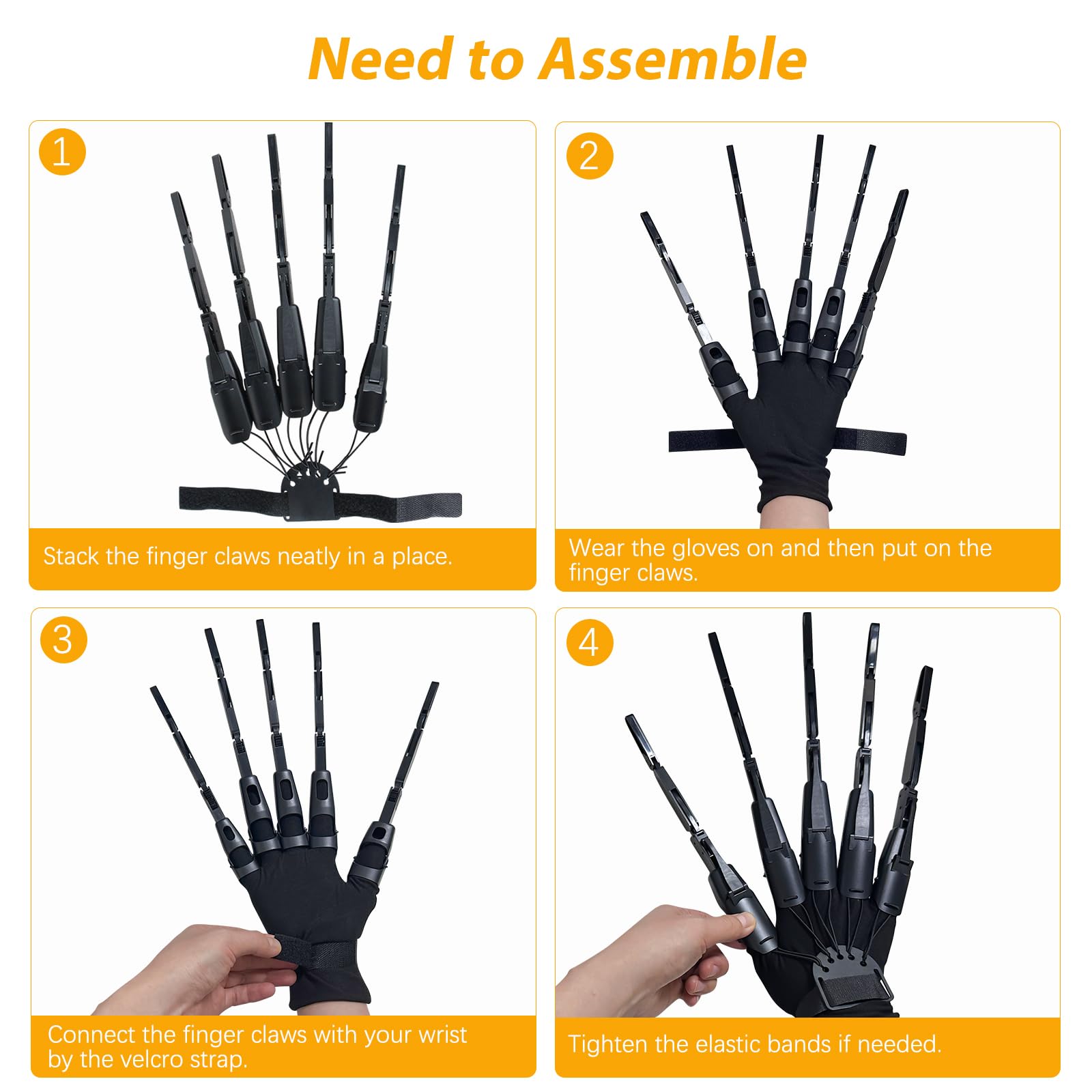 Need to Assemble

1

Stack the finger claws neatly in a place.

2

Wear the gloves on and then put on the finger claws.

3

Connect the finger claws with your wrist by the velcro strap.

4

Tighten the elastic bands if needed.