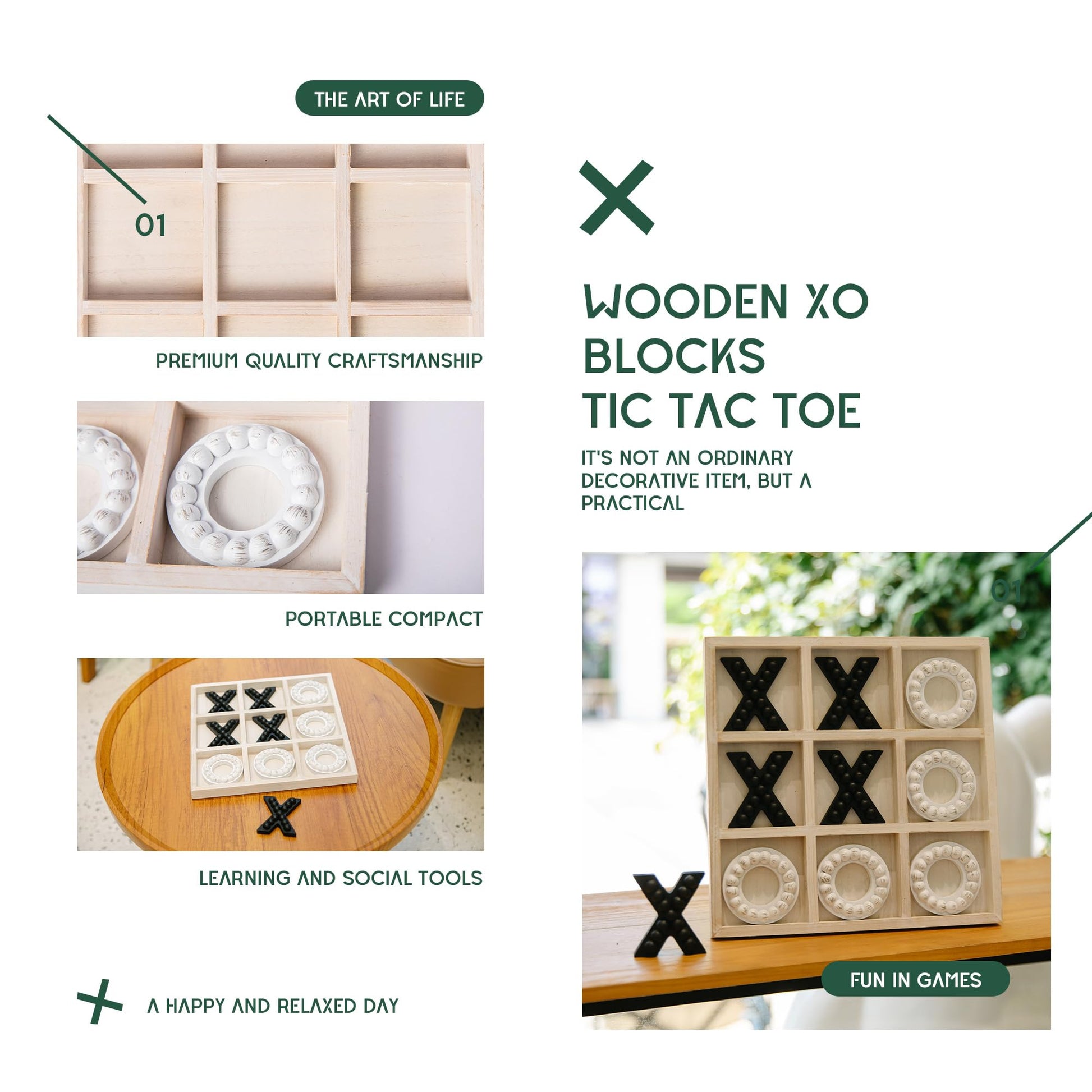 THE ART OF LIFE

01

PREMIUM QUALITY CRAFTSMANSHIP

PORTABLE COMPACT

LEARNING AND SOCIAL TOOLS

A HAPPY AND RELAXED DAY

WOODEN XO BLOCKS TIC TAC TOE

IT'S NOT AN ORDINARY DECORATIVE ITEM, BUT A PRACTICAL

01

FUN IN GAMES