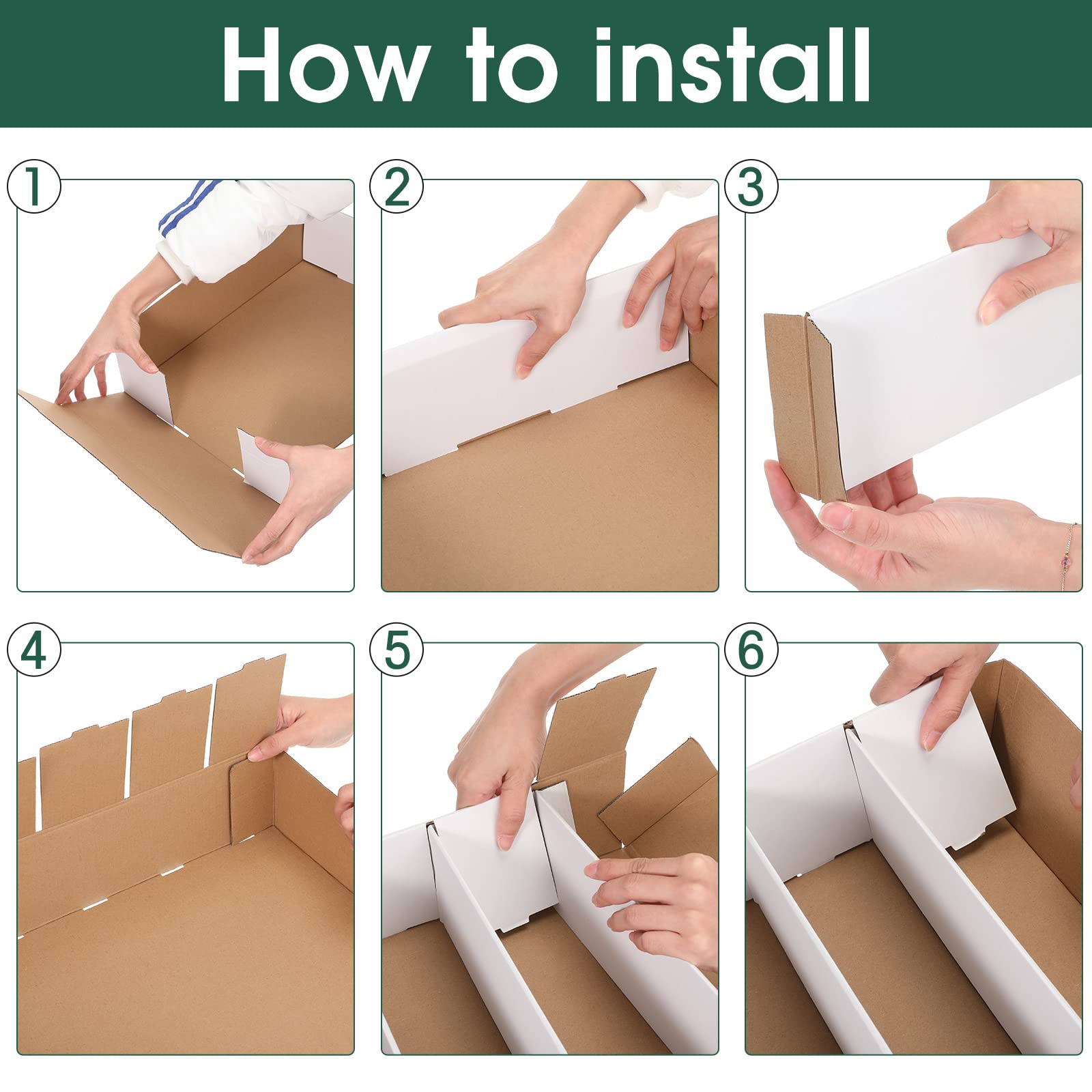 How to install

1

2

3

4

5

6