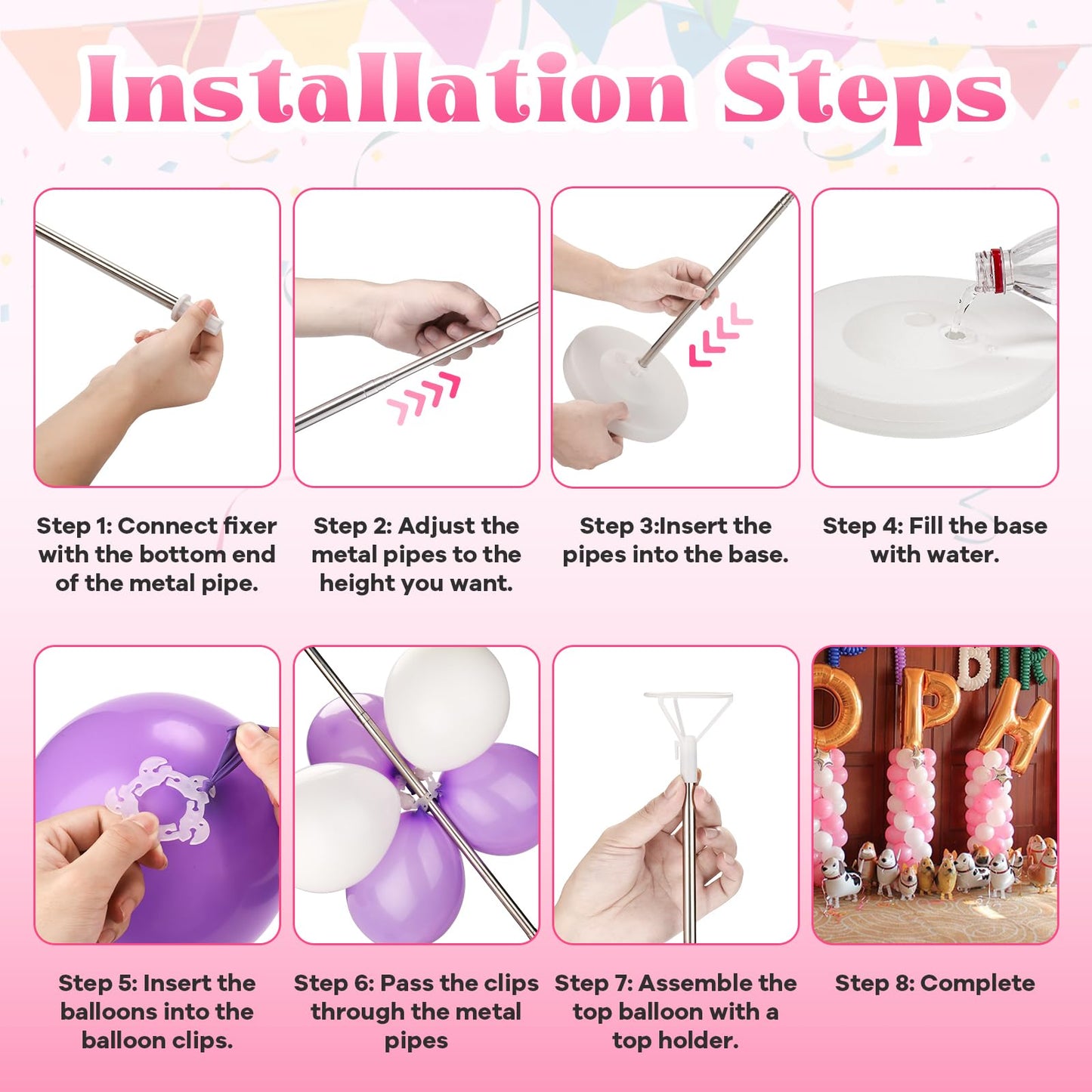 Installation Steps

Step 1: Connect fixer with the bottom end of the metal pipe.

Step 2: Adjust the metal pipes to the height you want.

Step 3:Insert the pipes into the base.

Step 4: Fill the base with water.

Step 5: Insert the balloons into the balloon clips.

Step 6: Pass the clips through the metal pipes

Step 7: Assemble the top balloon with a top holder.

Step 8: Complete