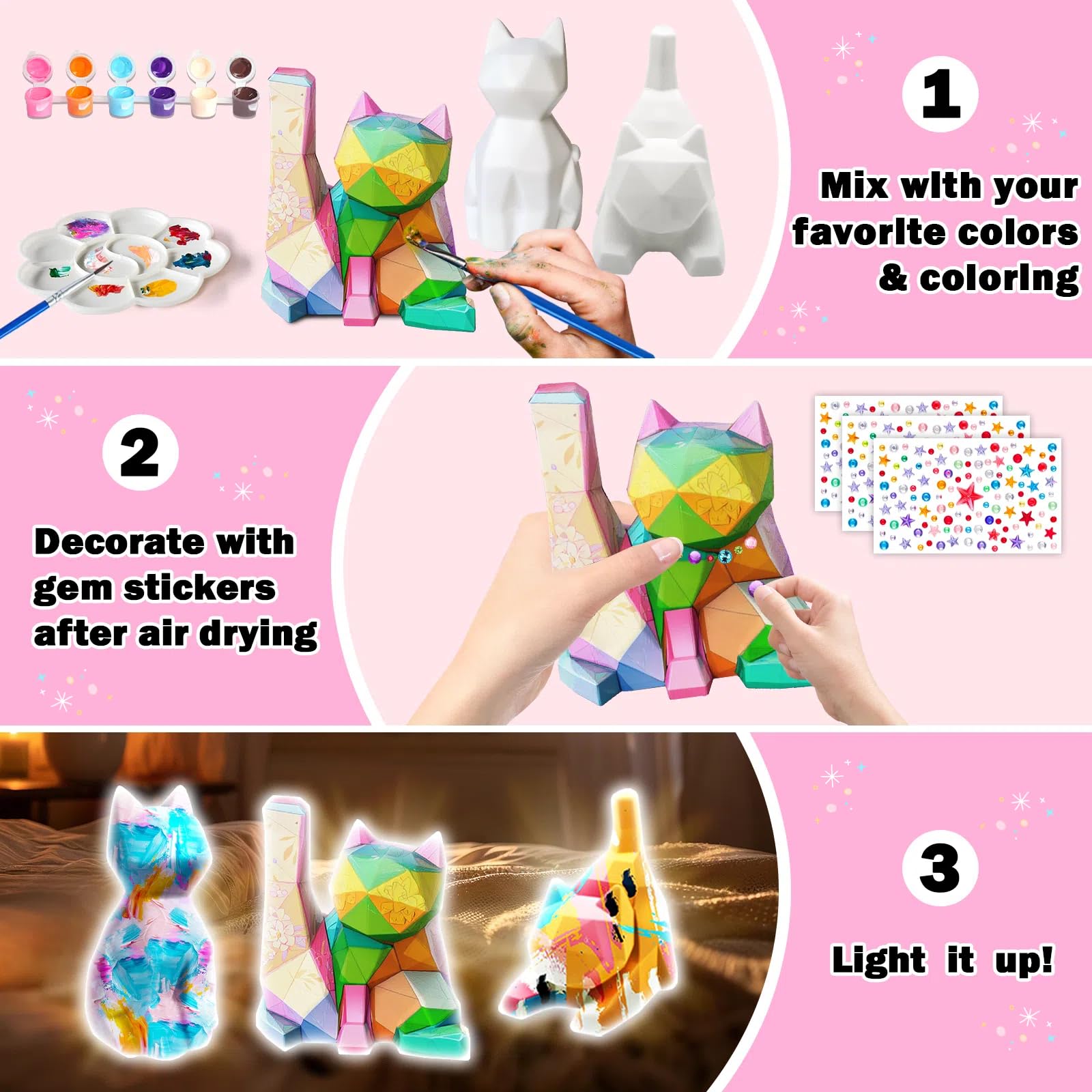 1

Mix with your favorite colors & coloring

2

Decorate with gem stickers after air drying

3

Light it up!