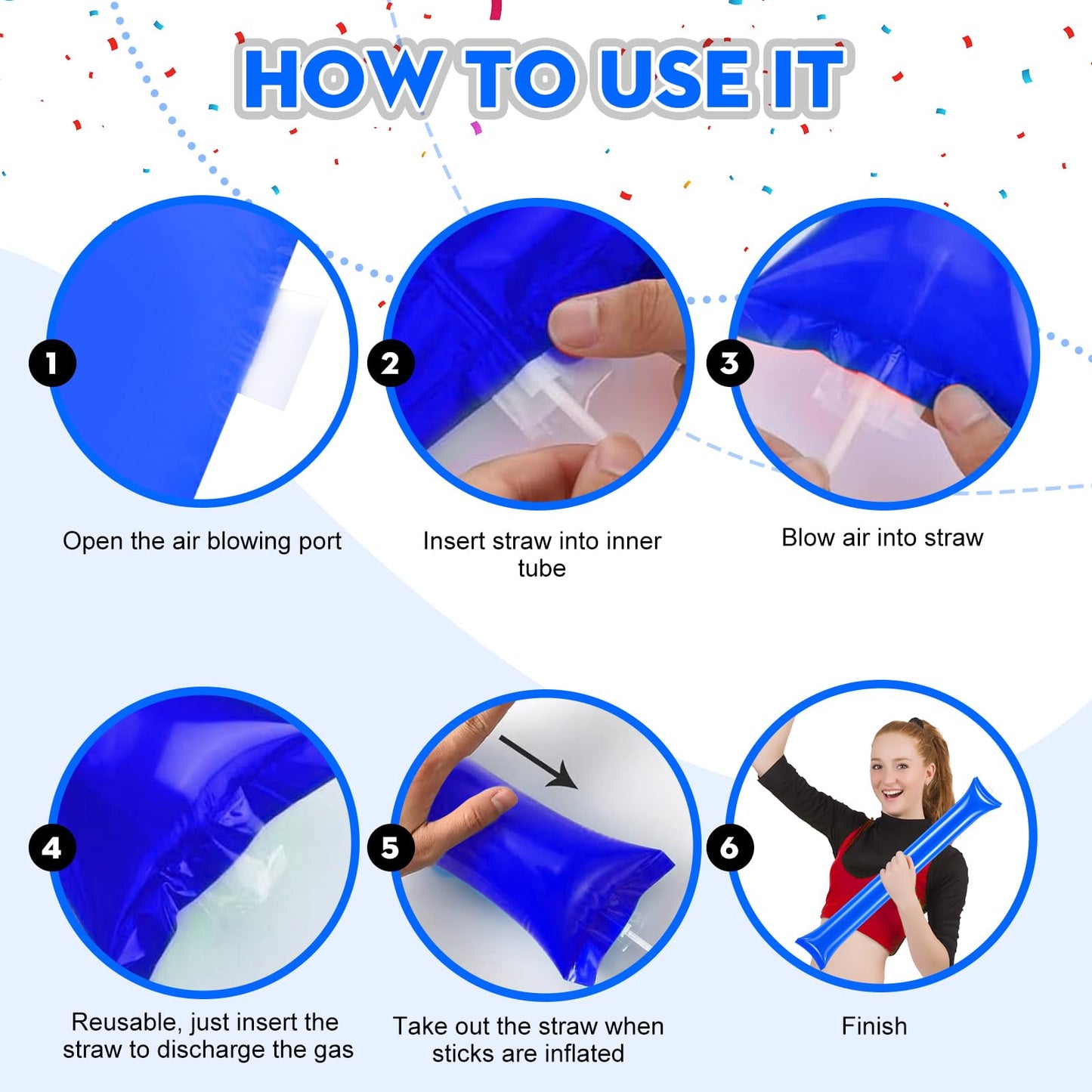 HOW TO USE IT

1
Open the air blowing port

2
Insert straw into inner tube

3
Blow air into straw

4
Reusable, just insert the straw to discharge the gas

5
Take out the straw when sticks are inflated

6
Finish