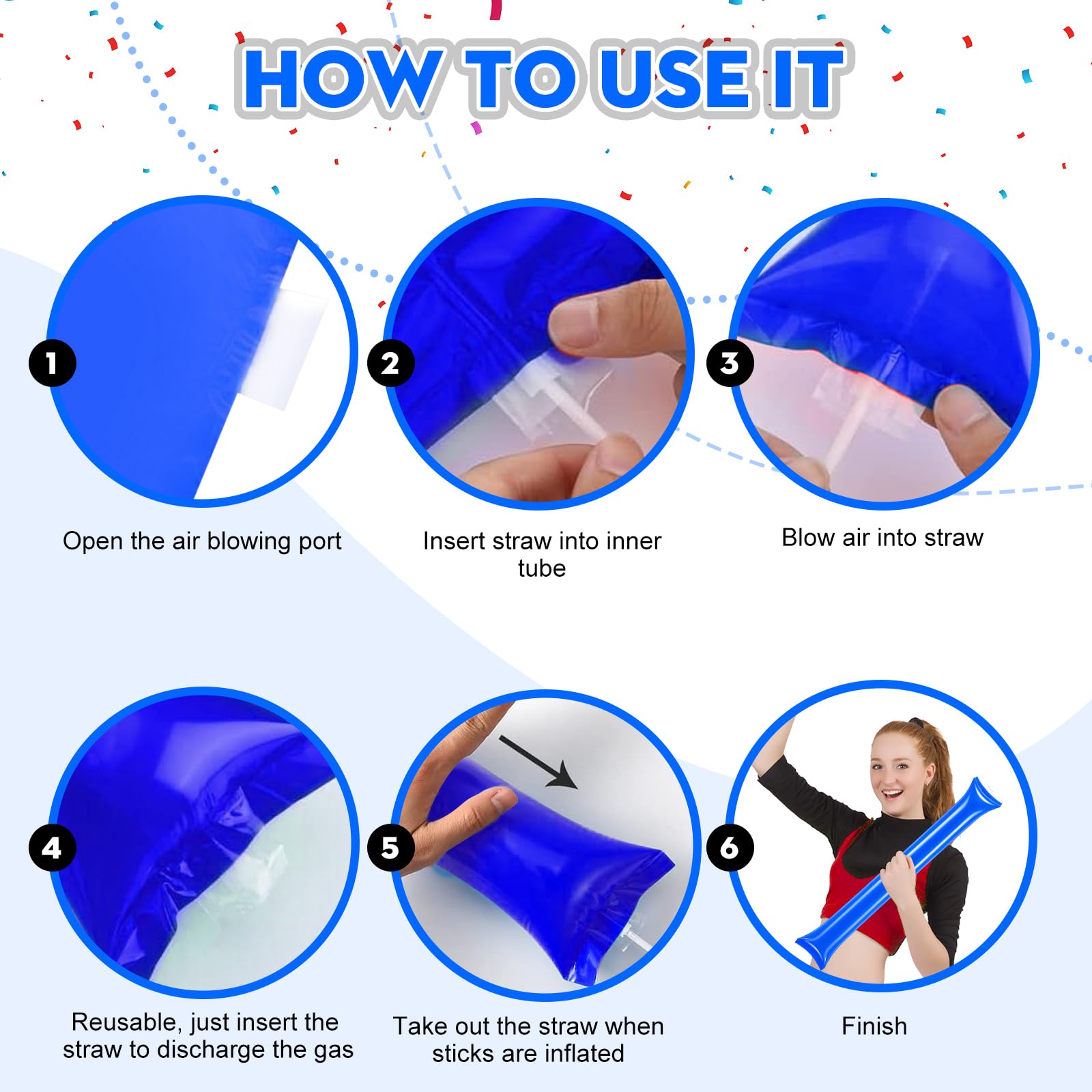 HOW TO USE IT

1

Open the air blowing port

2

Insert straw into inner tube

3

Blow air into straw

4

Reusable, just insert the straw to discharge the gas

5

Take out the straw when sticks are inflated

6

Finish