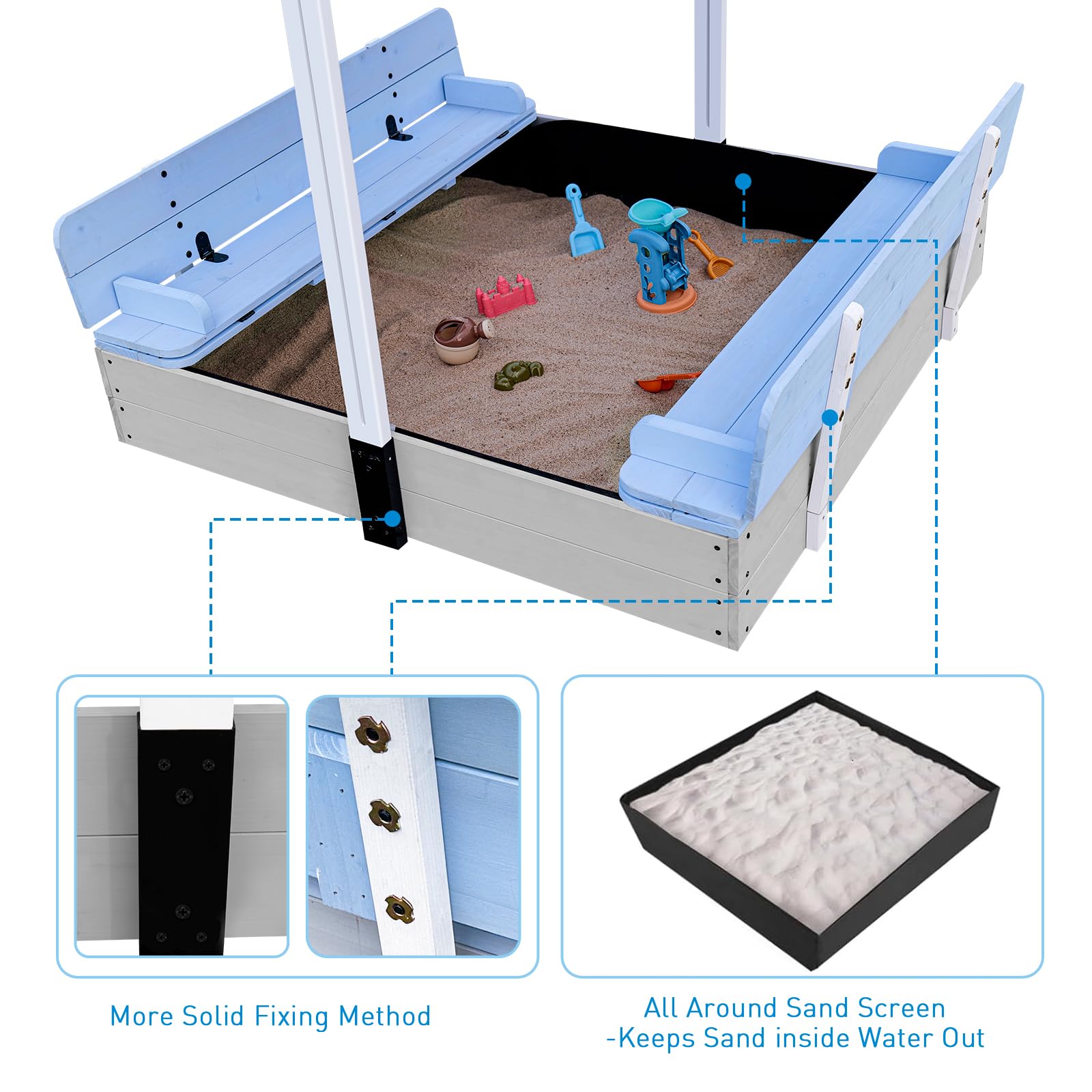 More Solid Fixing Method

All Around Sand Screen
-Keeps Sand inside Water Out