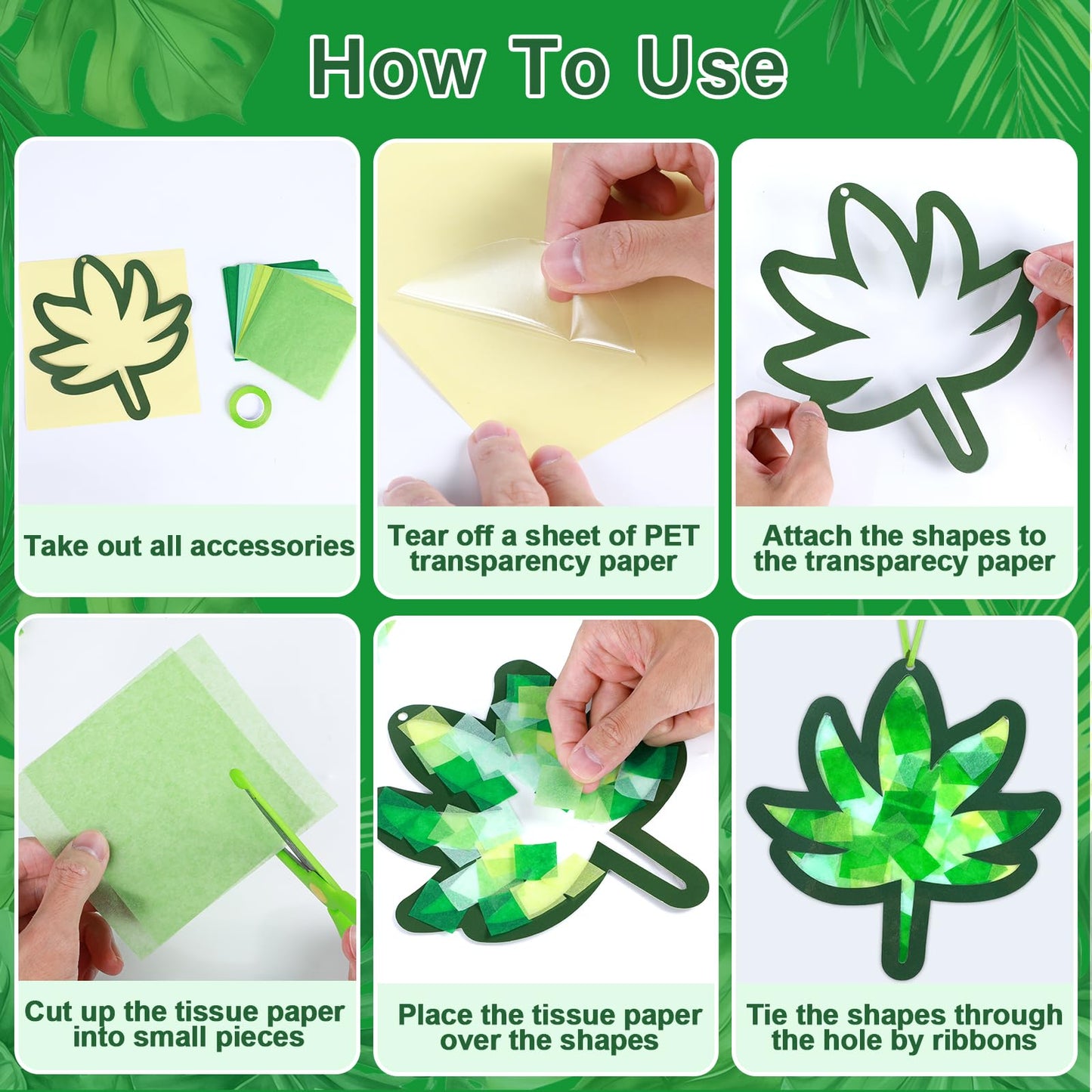 How To Use

Take out all accessories

Tear off a sheet of PET transparency paper

Attach the shapes to the transparecy paper

Cut up the tissue paper into small pieces

Place the tissue paper over the shapes

Tie the shapes through the hole by ribbons