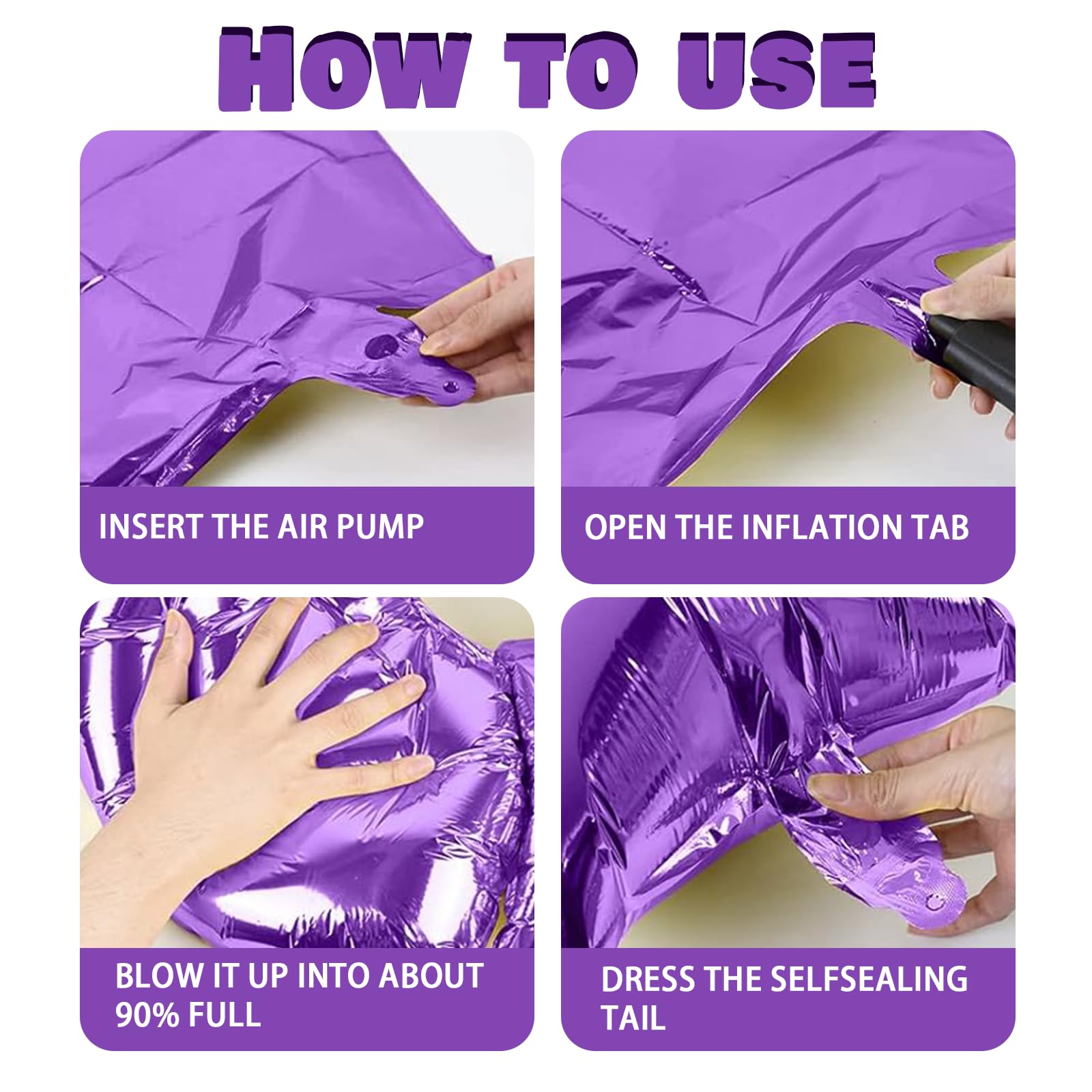 HOW TO USE

INSERT THE AIR PUMP

OPEN THE INFLATION TAB

BLOW IT UP INTO ABOUT 90% FULL

DRESS THE SELFSEALING TAIL