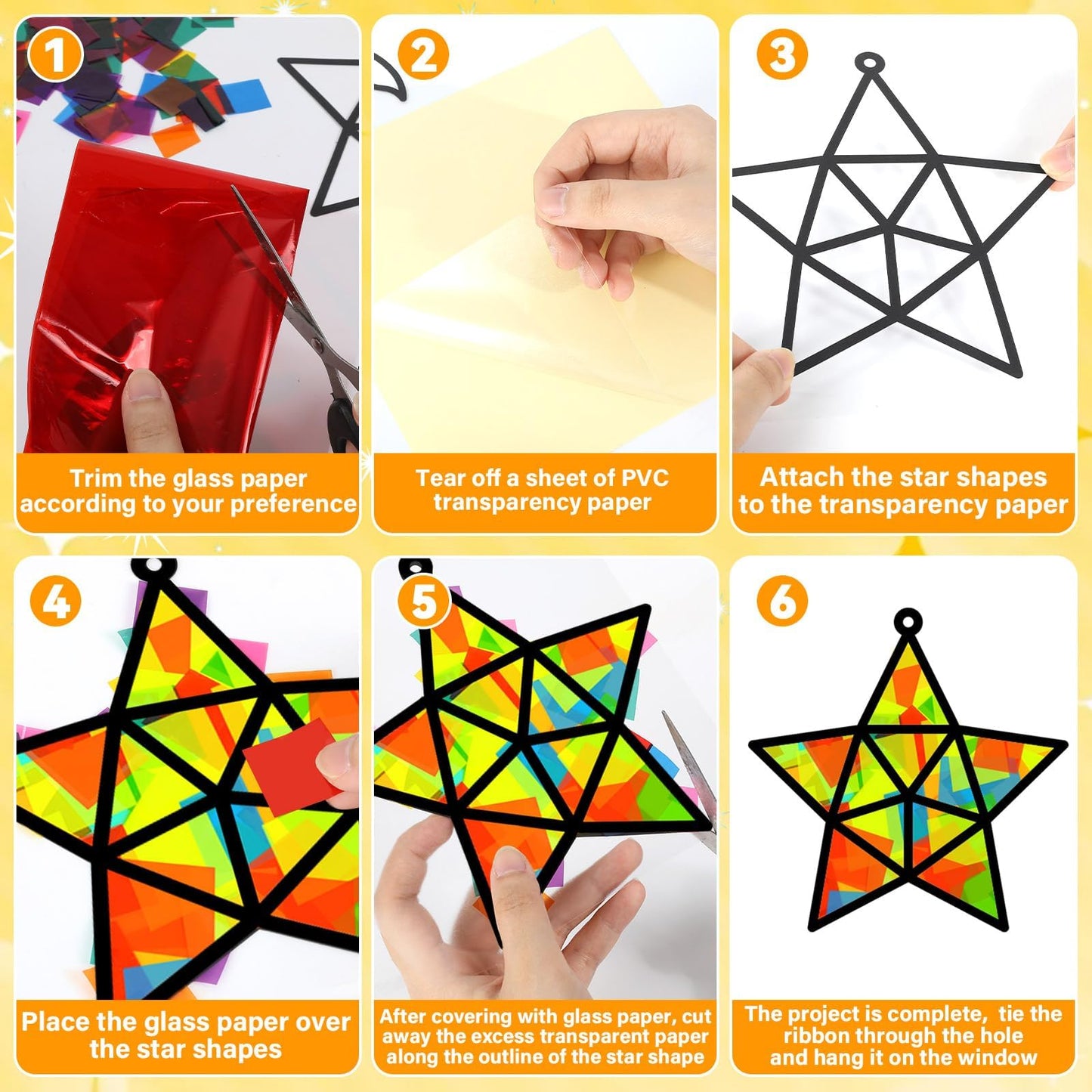 1
Trim the glass paper according to your preference

2
Tear off a sheet of PVC transparency paper

3
Attach the star shapes to the transparency paper

4
Place the glass paper over the star shapes

5
After covering with glass paper, cut away the excess transparent paper along the outline of the star shape

6
The project is complete, tie the ribbon through the hole and hang it on the window