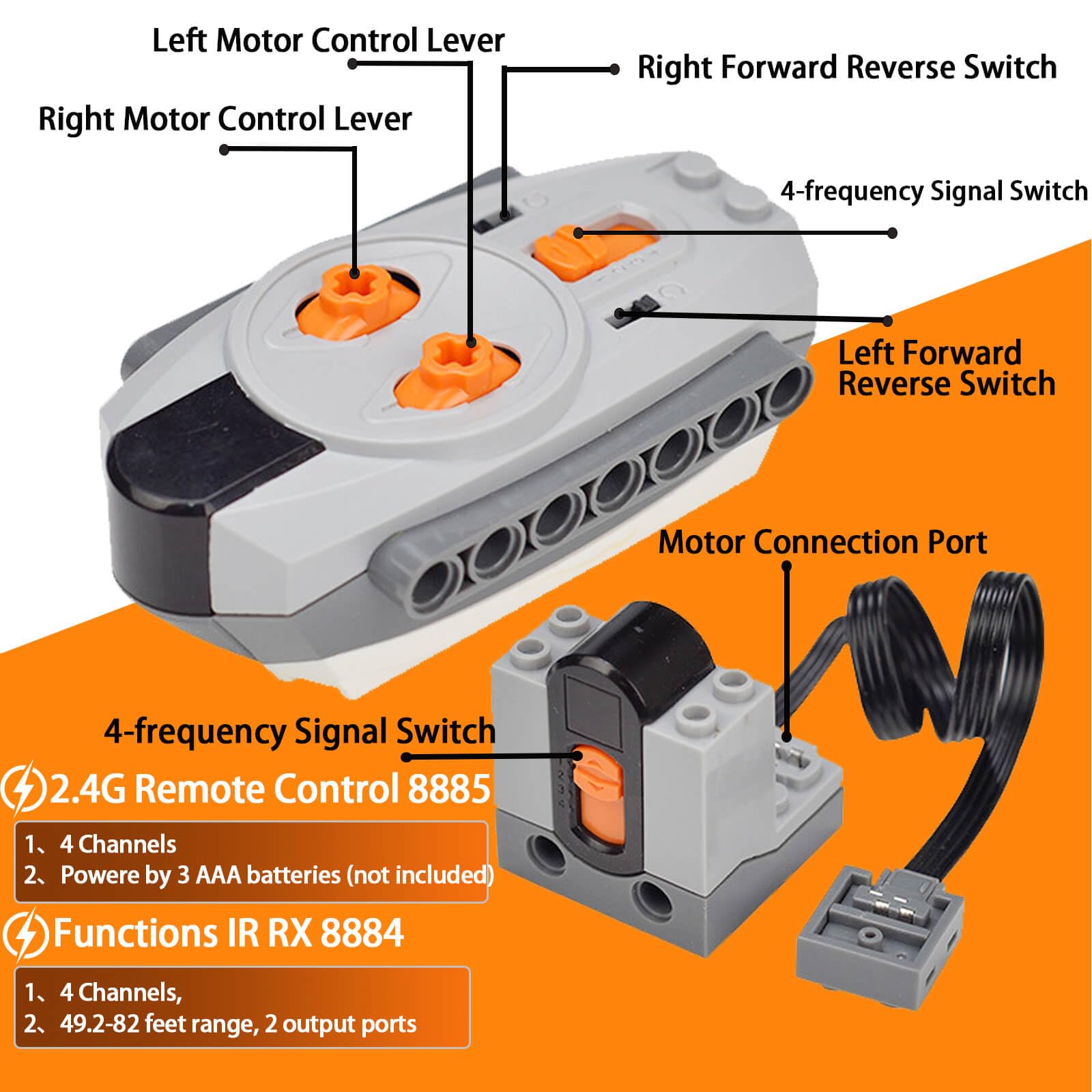 Left Motor Control Lever

Right Forward Reverse Switch

Right Motor Control Lever

4-frequency Signal Switch

Left Forward Reverse Switch

Motor Connection Port

4-frequency Signal Switch

2.4G Remote Control 8885

1、4 Channels
2、Powere by 3 AAA batteries (not included)

Functions IR RX 8884

1、4 Channels,
2、49.2-82 feet range, 2 output ports