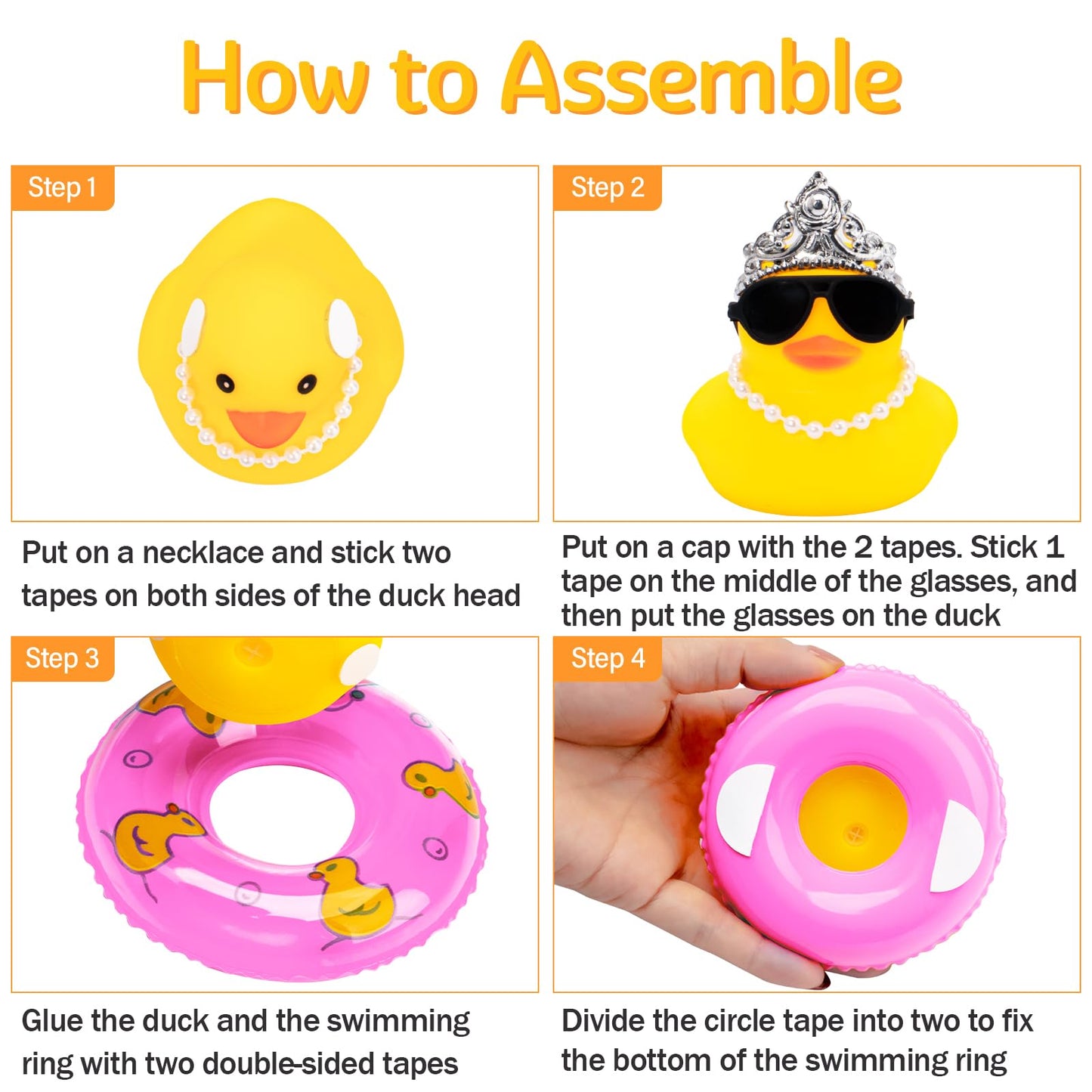 How to Assemble

Step 1

Put on a necklace and stick two tapes on both sides of the duck head

Step 2

Put on a cap with the 2 tapes. Stick 1 tape on the middle of the glasses, and then put the glasses on the duck

Step 3

Glue the duck and the swimming ring with two double-sided tapes

Step 4

Divide the circle tape into two to fix the bottom of the swimming ring