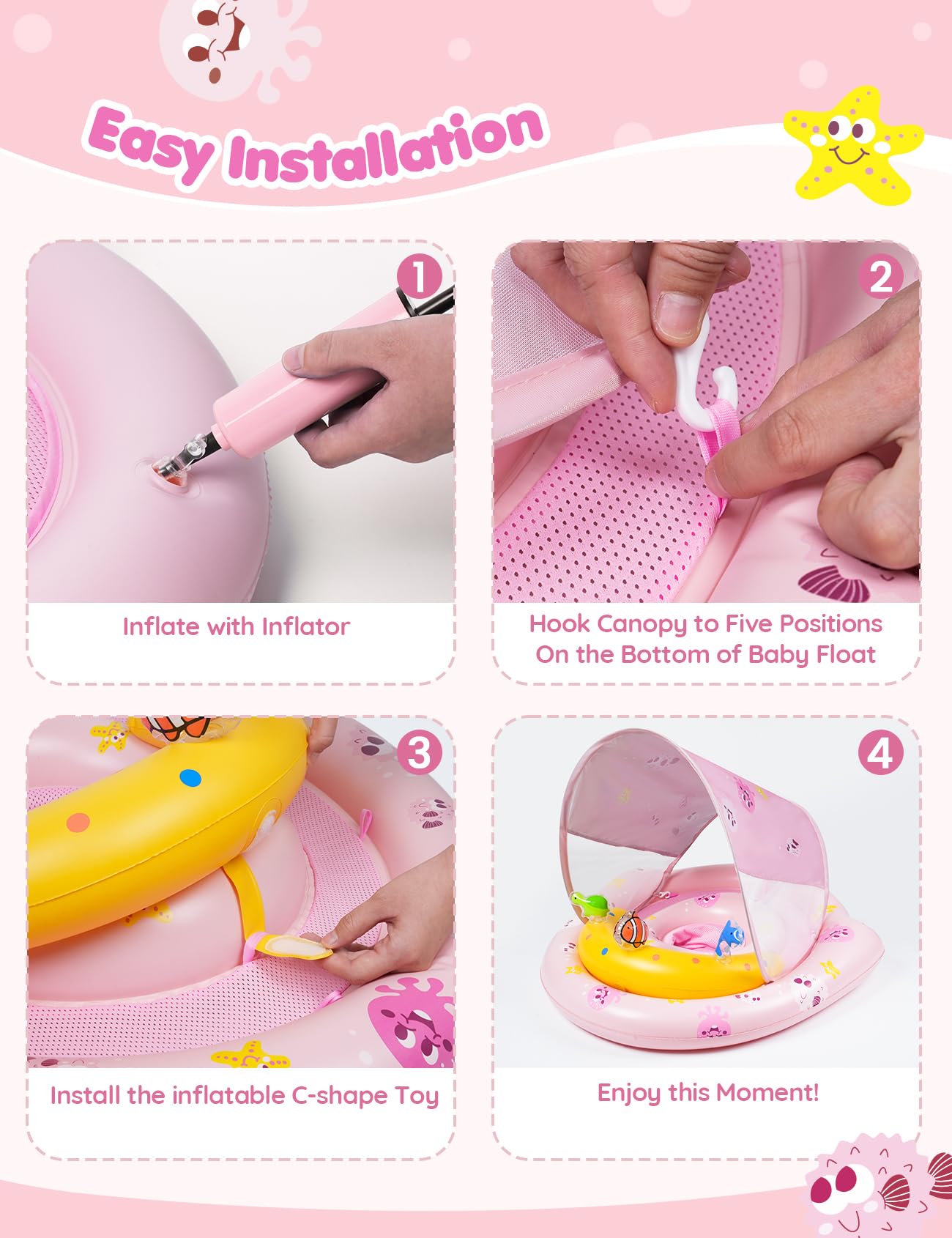 Easy Installation

1

Inflate with Inflator

2

Hook Canopy to Five Positions On the Bottom of Baby Float

3

Install the inflatable C-shape Toy

4

Enjoy this Moment!