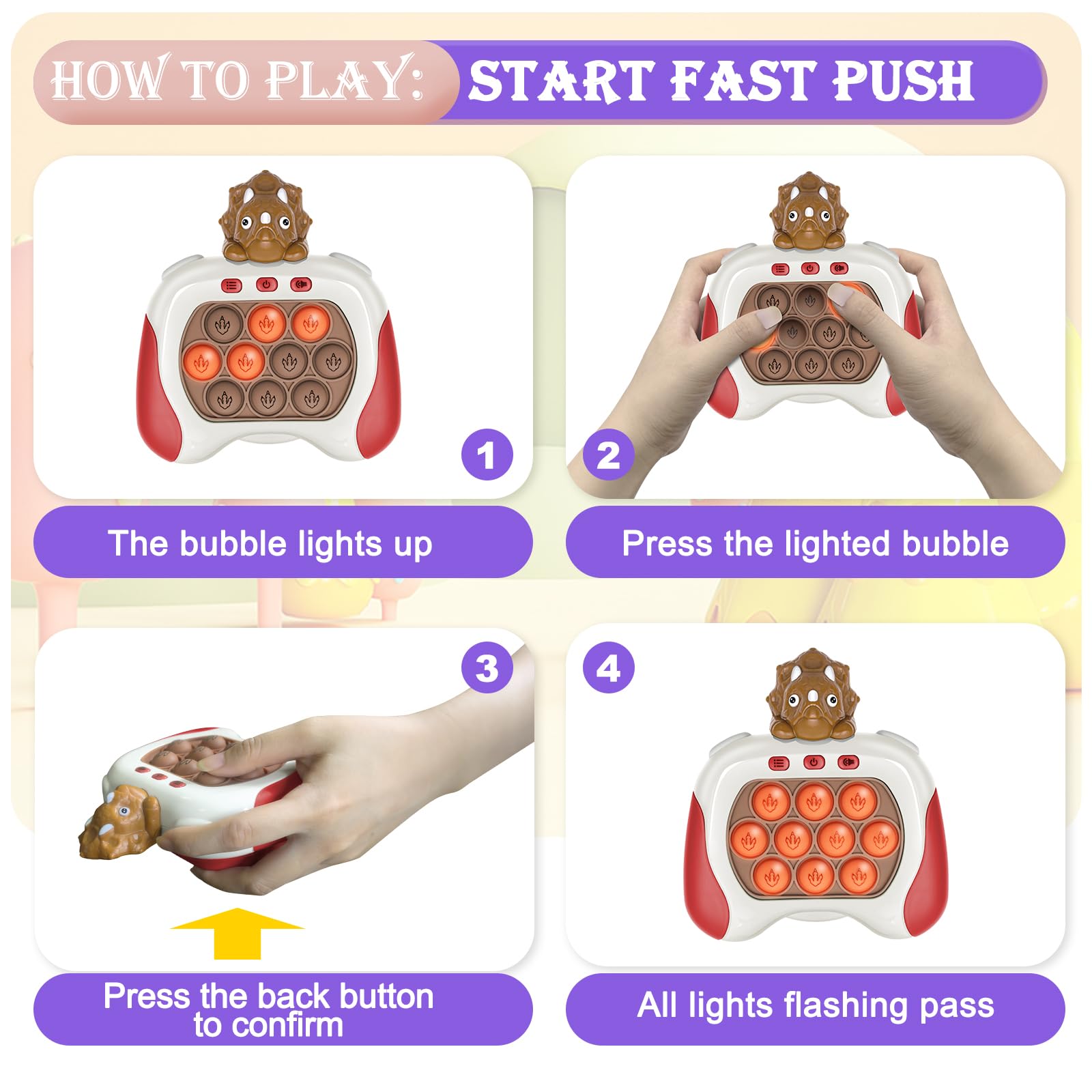 HOW TO PLAY: START FAST PUSH

1

The bubble lights up

2

Press the lighted bubble

3

Press the back button to confirm

4

All lights flashing pass