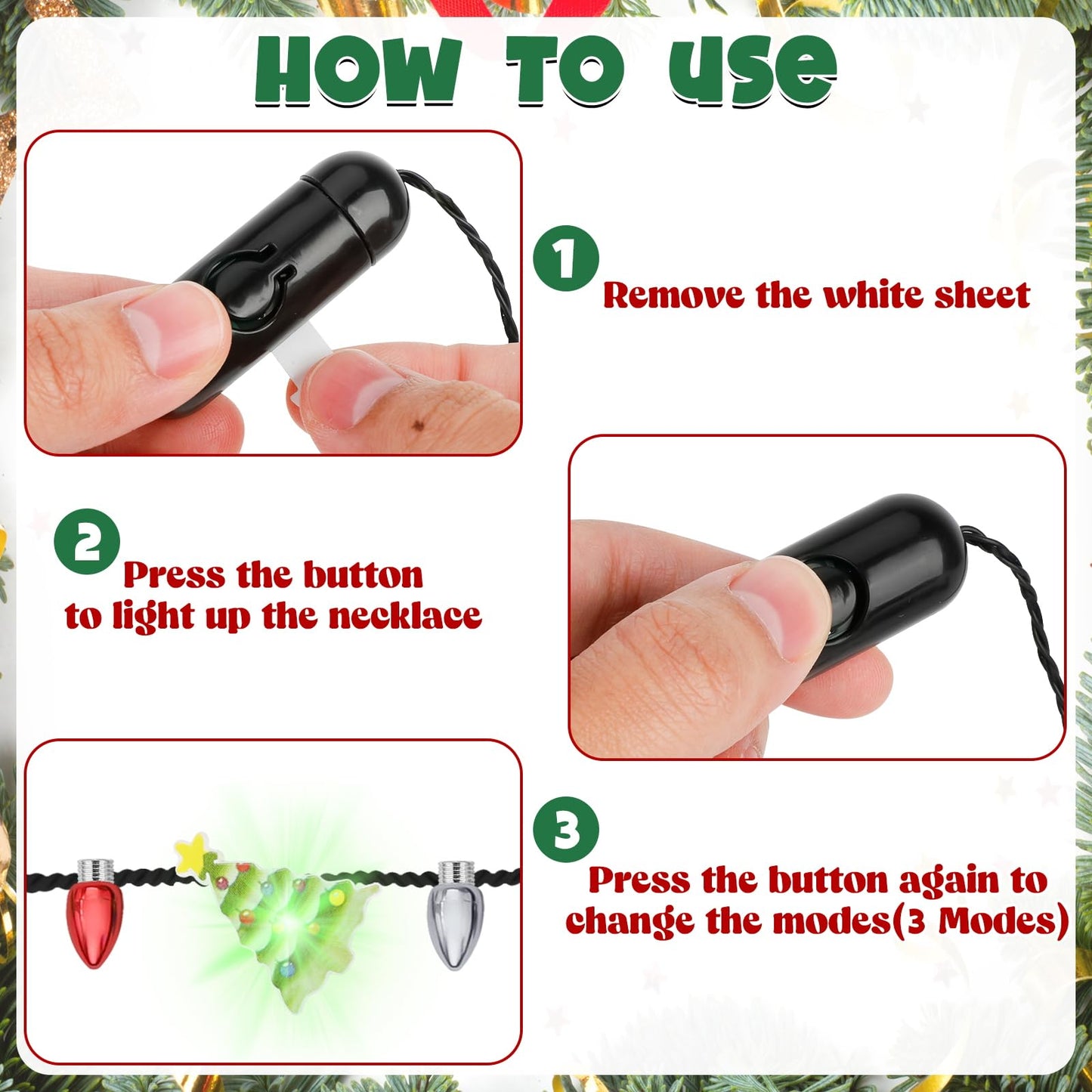 HOW TO USE

1
Remove the white sheet

2
Press the button to light up the necklace

3
Press the button again to change the modes(3 Modes)