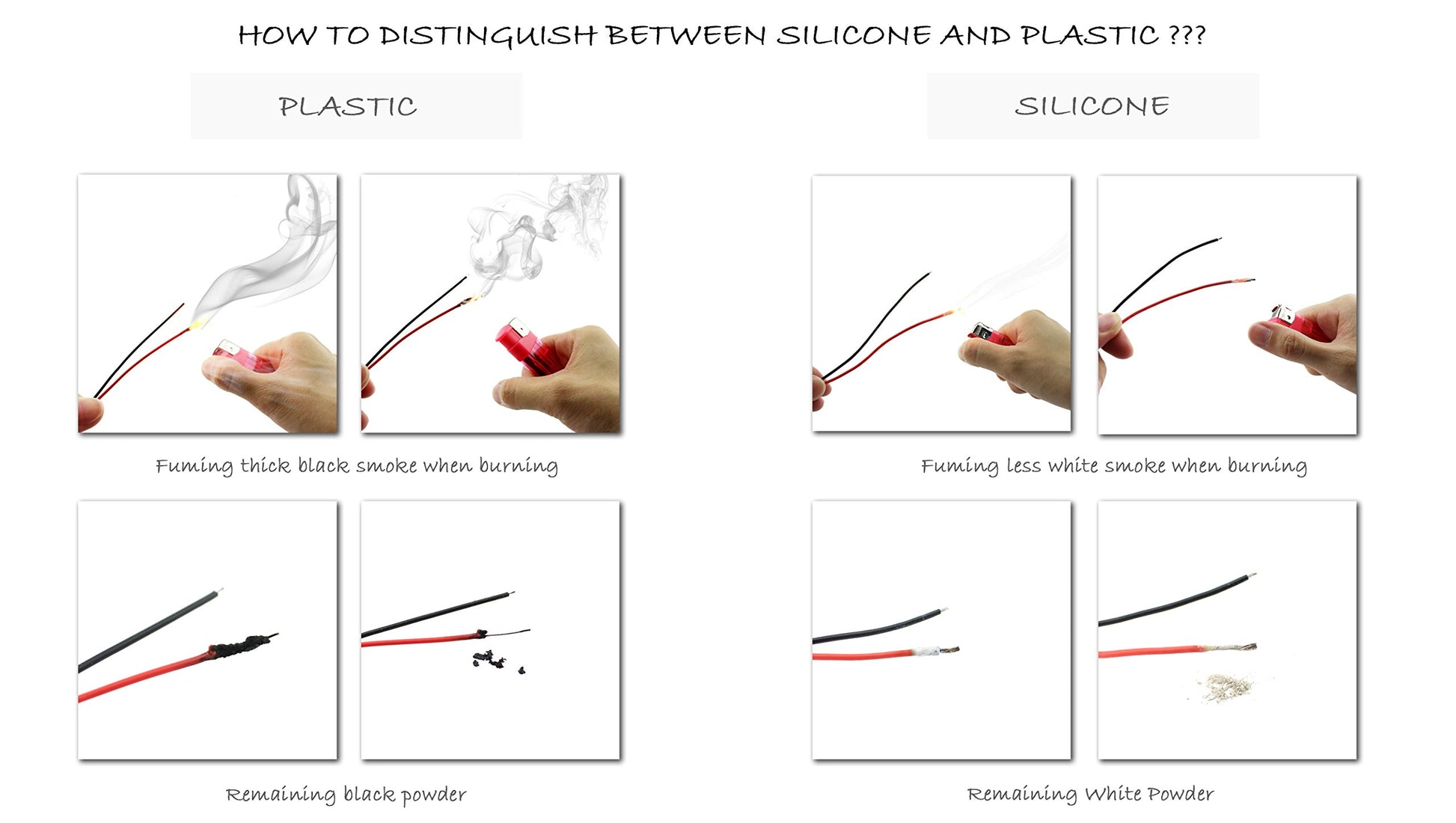 HOW TO DISTINGUISH BETWEEN SILICONE AND PLASTIC ???

PLASTIC

Fuming thick black smoke when burning

Remaining black powder

SILICONE

Fuming less white smoke when burning

Remaining White Powder