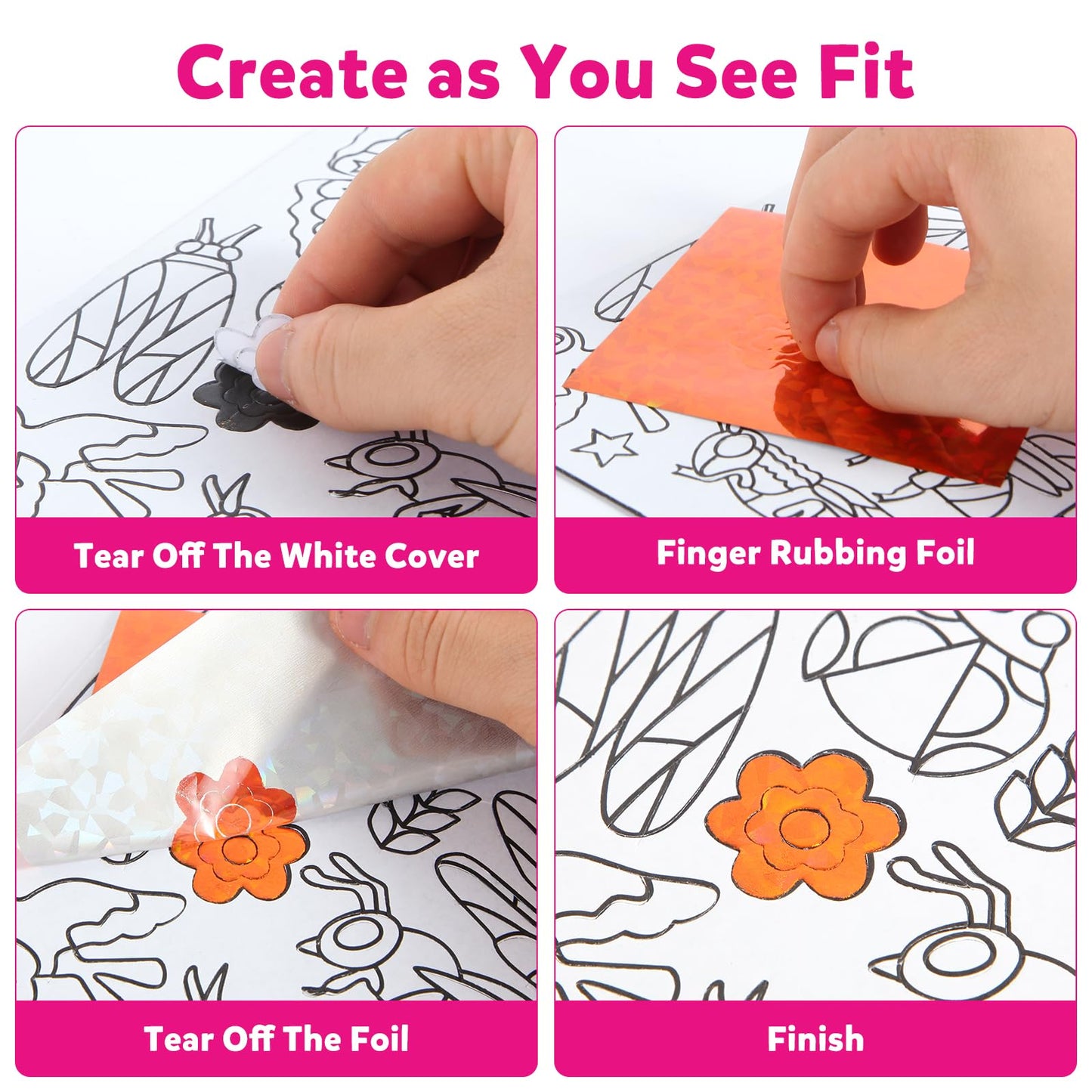 Create as You See Fit

Tear Off The White Cover

Finger Rubbing Foil

Tear Off The Foil

Finish