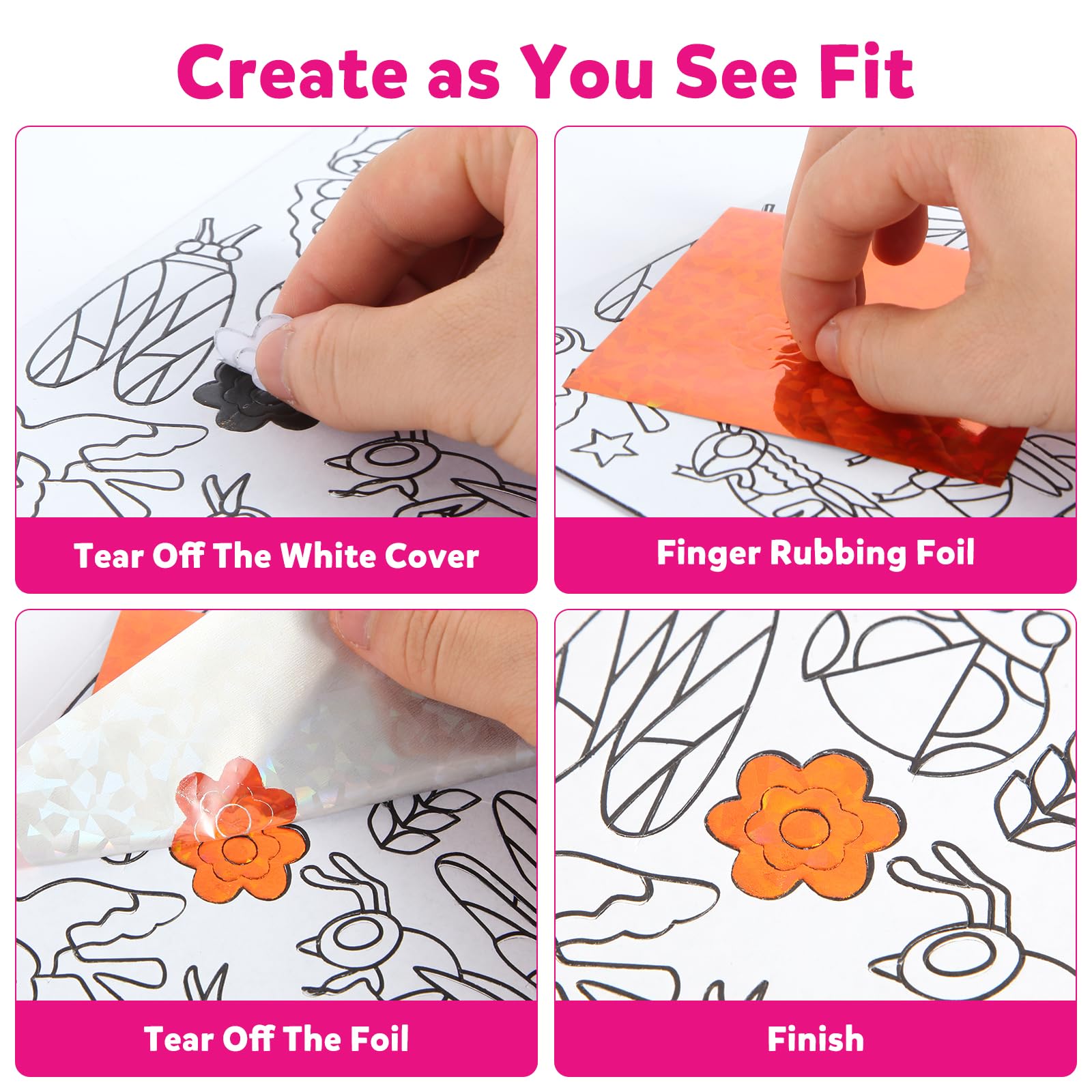 Create as You See Fit

Tear Off The White Cover

Finger Rubbing Foil

Tear Off The Foil

Finish