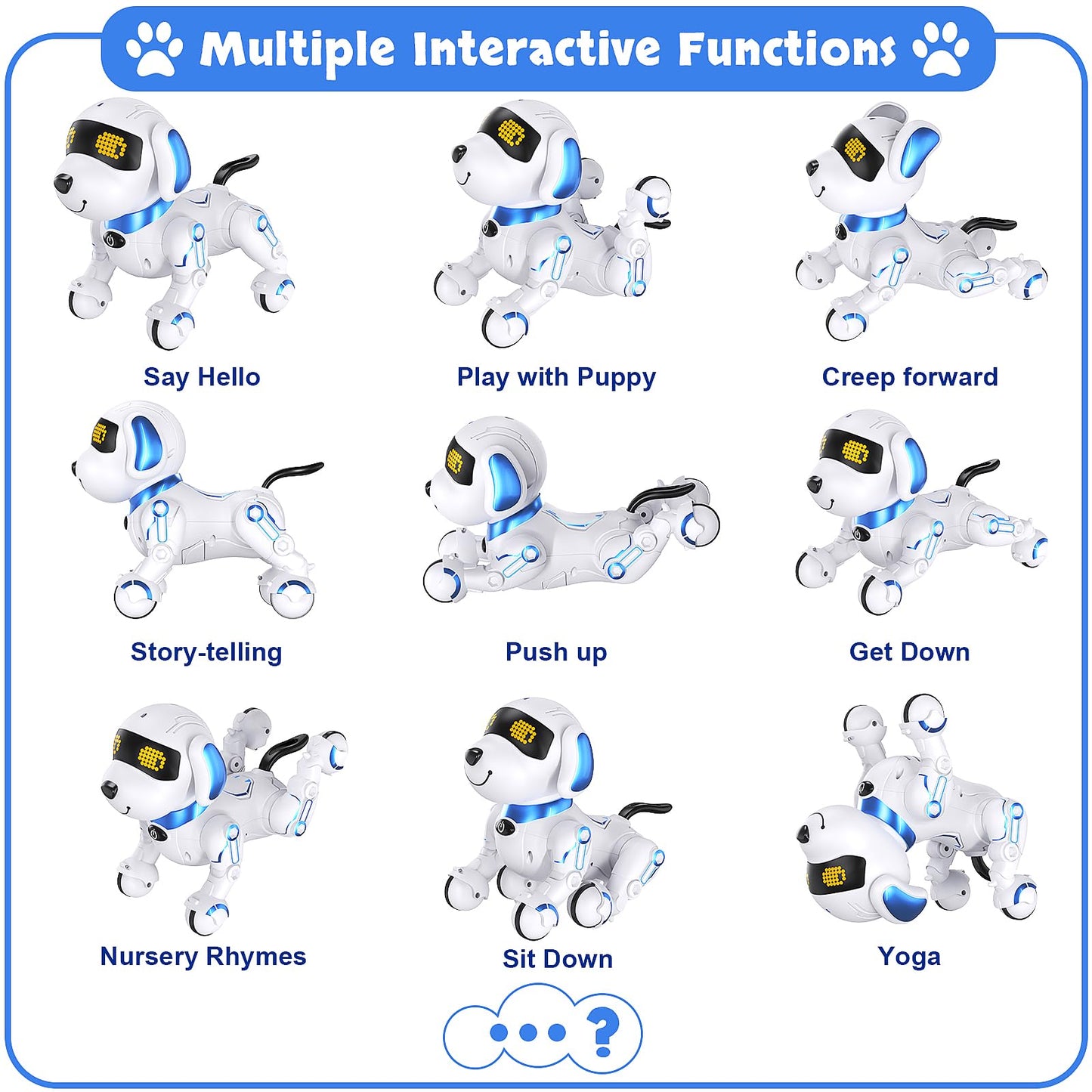 Multiple Interactive Functions

Say Hello

Play with Puppy

Creep forward

Story-telling

Push up

Get Down

Nursery Rhymes

Sit Down

Yoga

...?