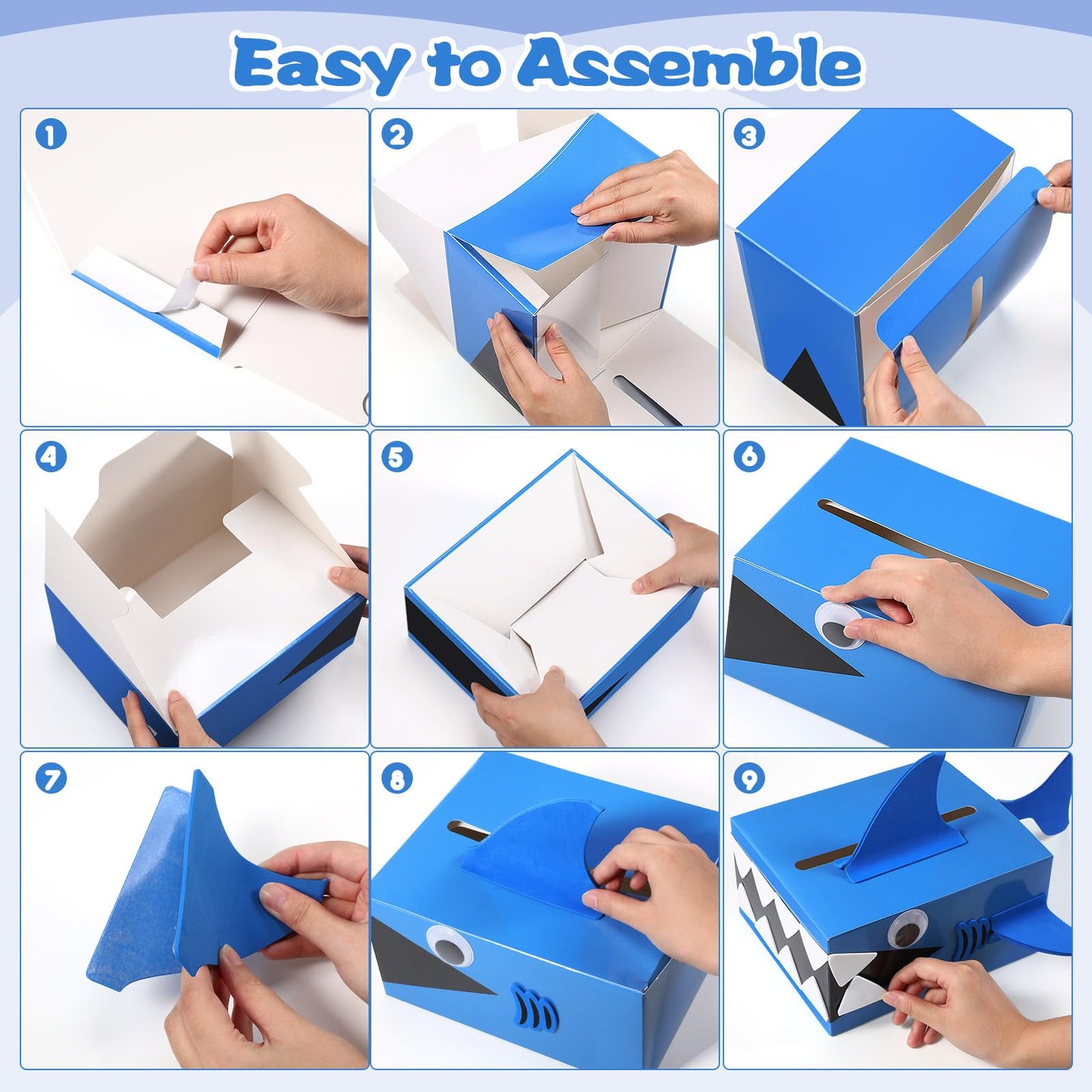 Easy to Assemble

1

2

3

4

5

6

7

8

9