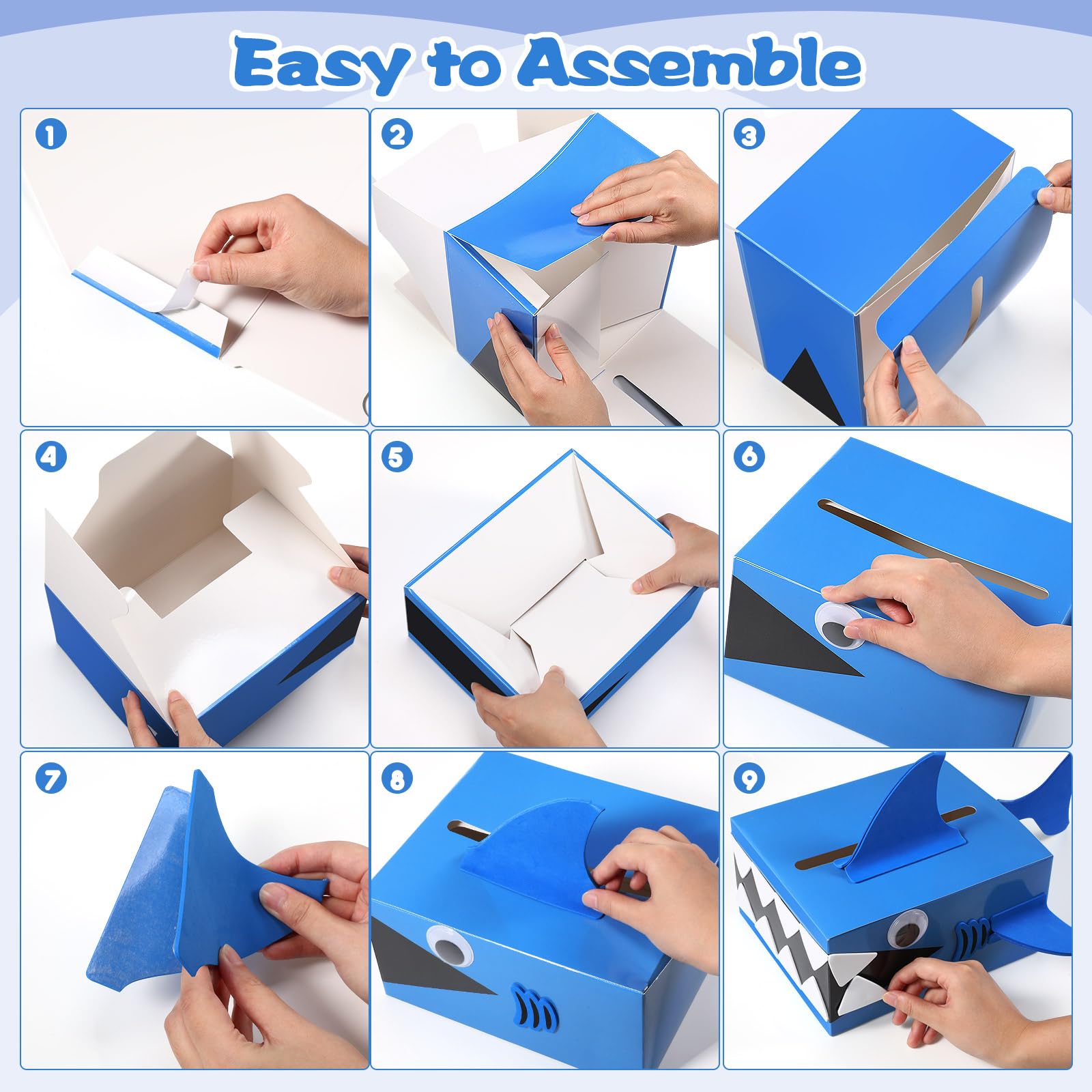 Easy to Assemble

1

2

3

4

5

6

7

8

9