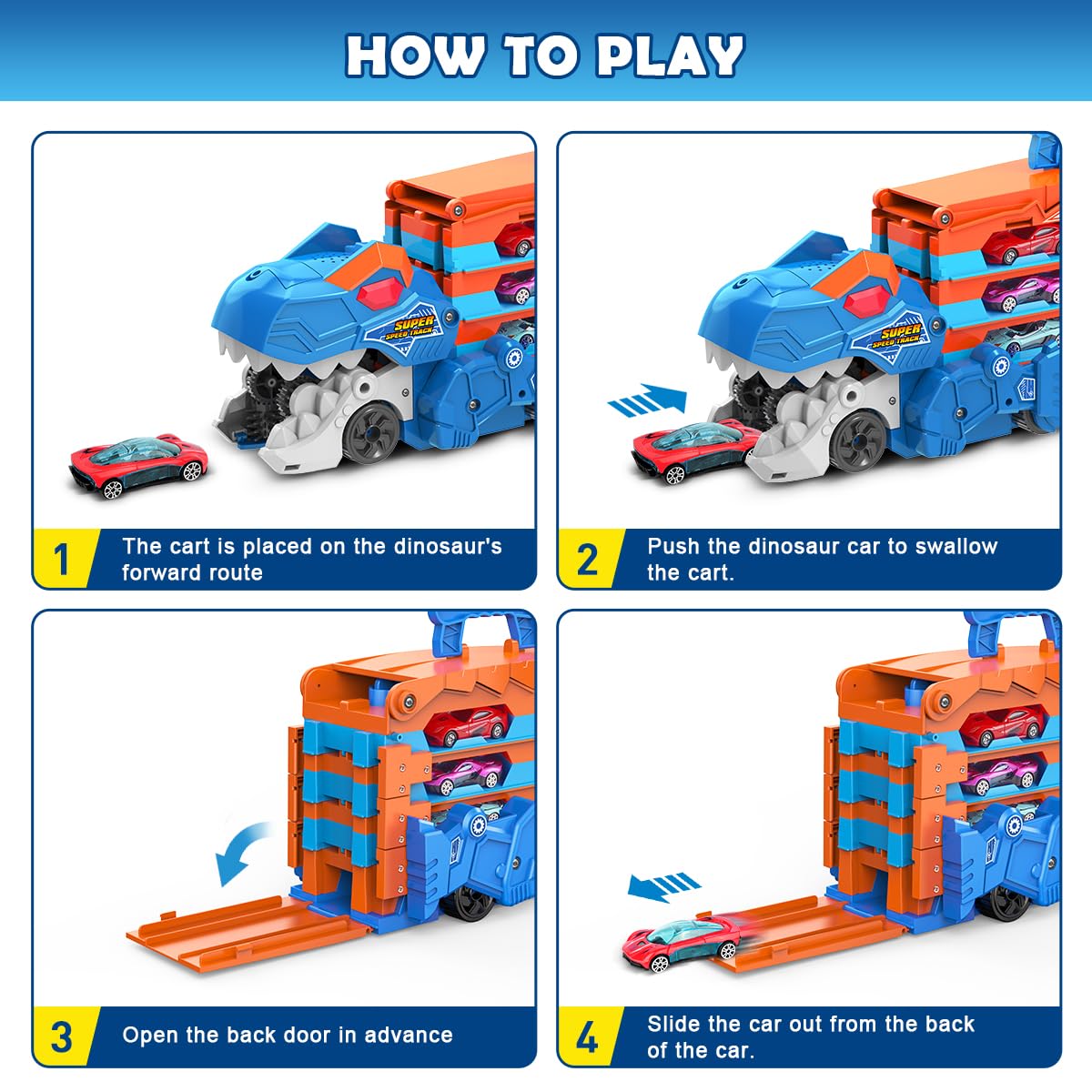 HOW TO PLAY

SUPER SPEED TRACK

1 The cart is placed on the dinosaur's forward route

SUPER SPEED TRACK

2 Push the dinosaur car to swallow the cart.

3 Open the back door in advance

4 Slide the car out from the back of the car.