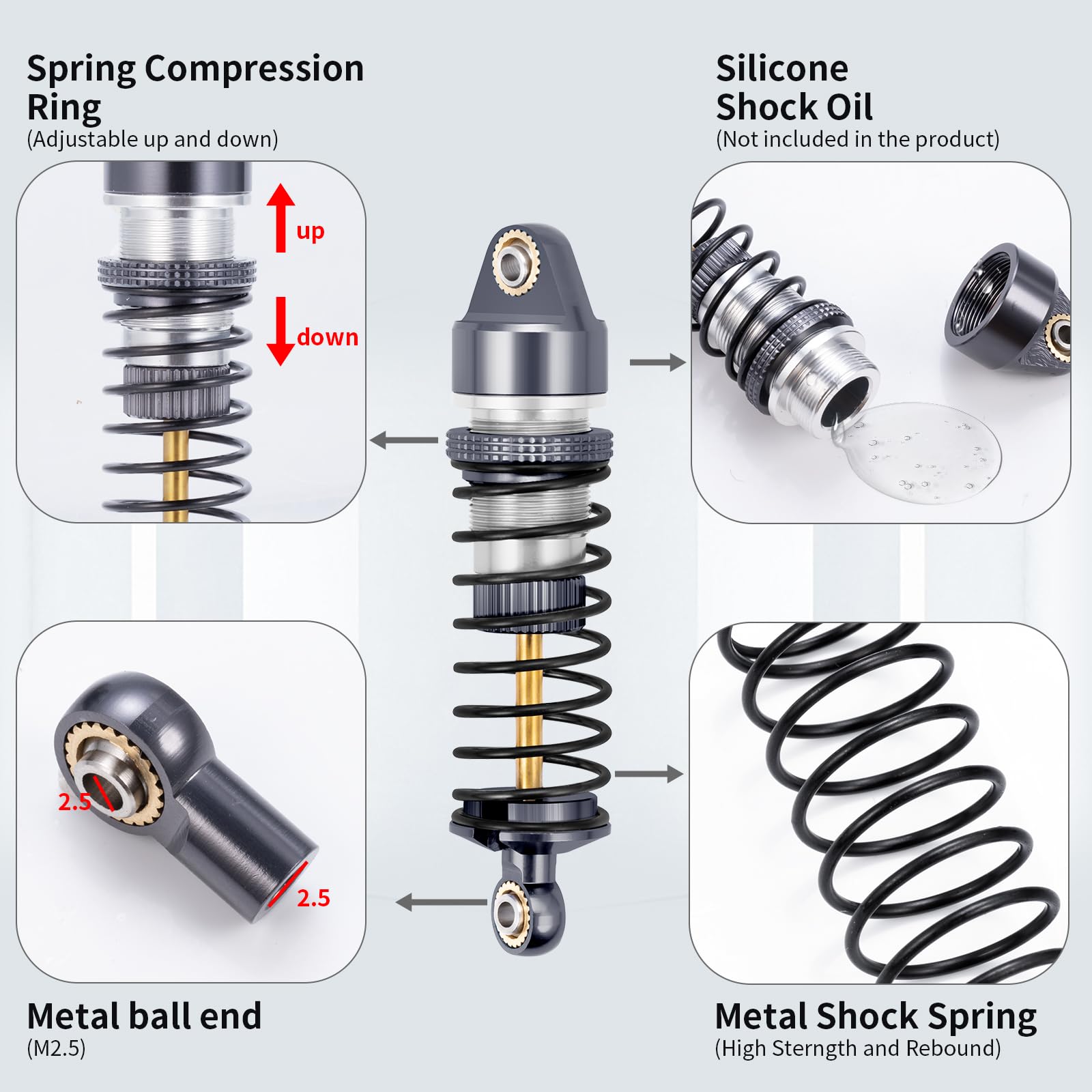 Spring Compression Ring
(Adjustable up and down)

up

down

Silicone Shock Oil
(Not included in the product)

2.5

2.5

Metal ball end
(M2.5)

Metal Shock Spring
(High Sterngth and Rebound)