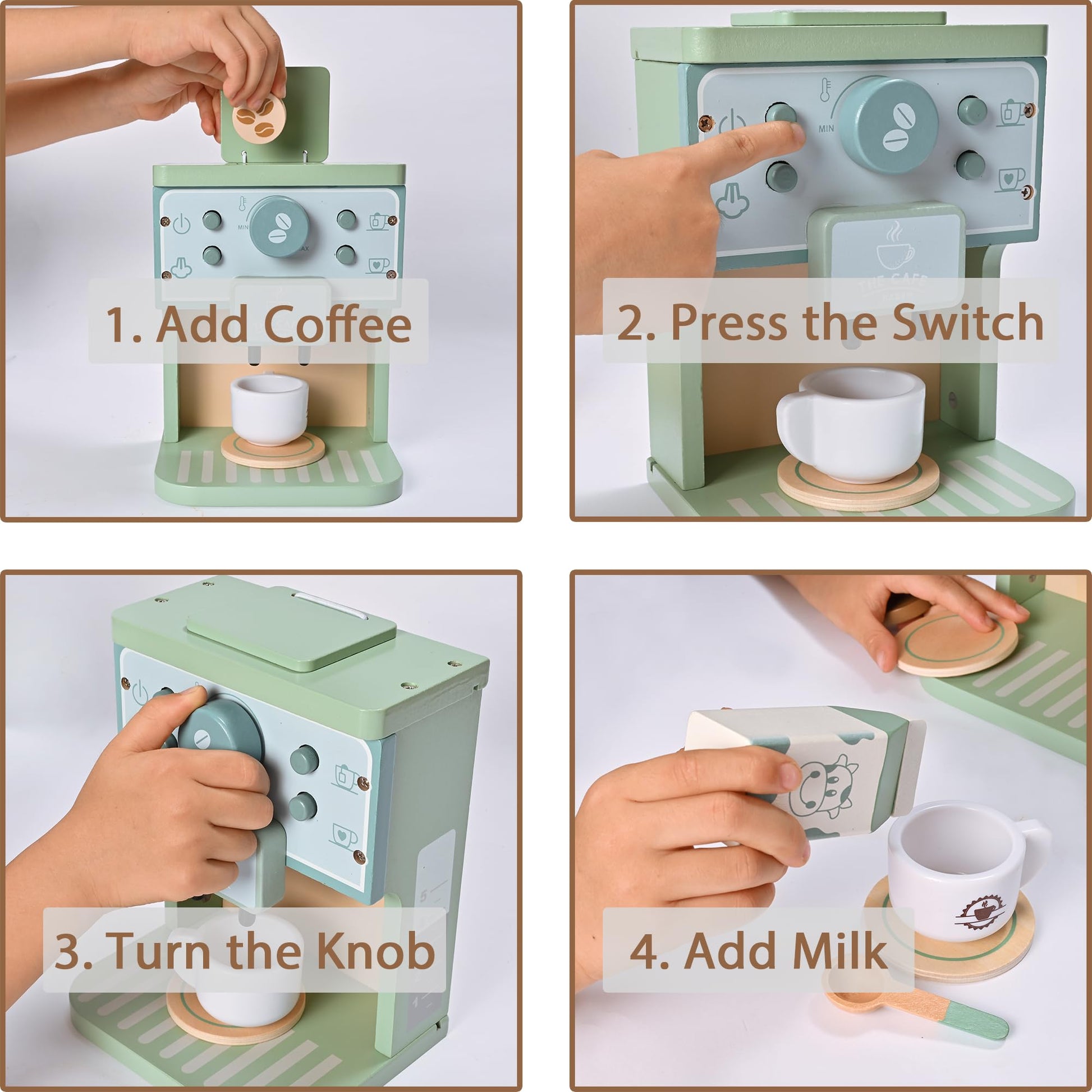 MIN
MAX
1. Add Coffee

MIN
THE CAFE
2. Press the Switch

5
1
3. Turn the Knob

4. Add Milk