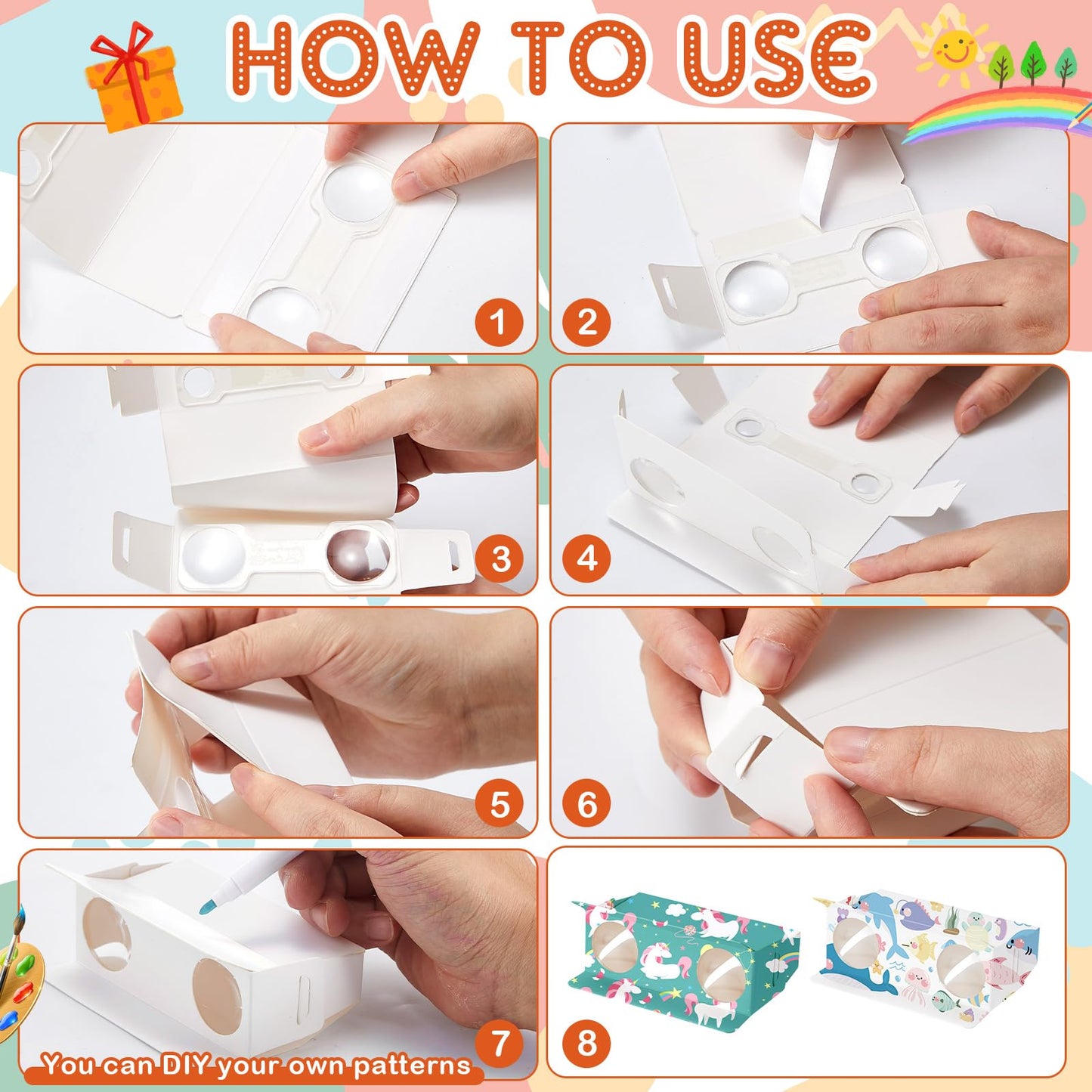 HOW TO USE

1

2

3

4

5

6

7

You can DIY your own patterns

8