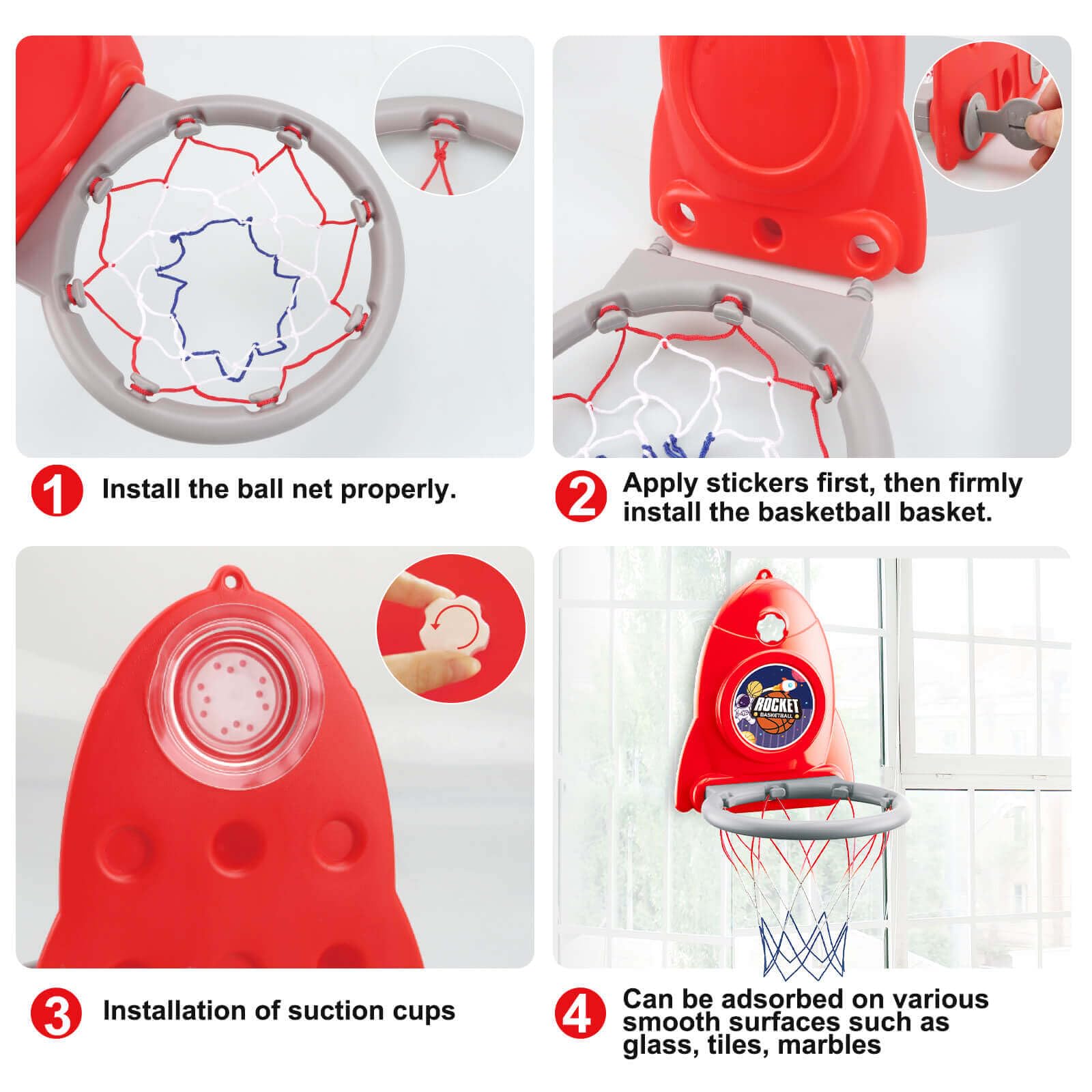 1 Install the ball net properly.

2 Apply stickers first, then firmly install the basketball basket.

3 Installation of suction cups

ROCKET
BASKETBALL

4 Can be adsorbed on various smooth surfaces such as glass, tiles, marbles