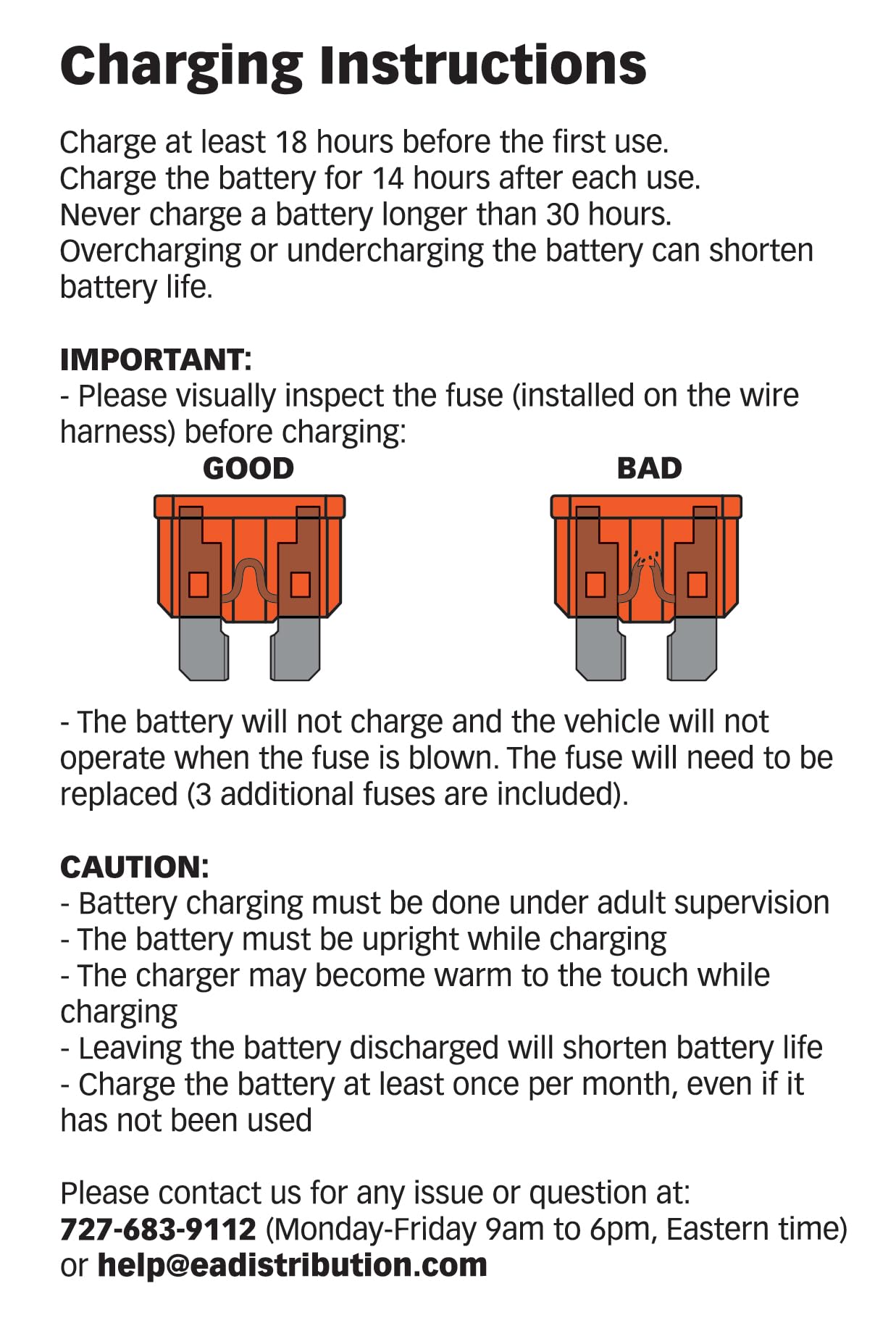 Charging Instructions

Charge at least 18 hours before the first use.
Charge the battery for 14 hours after each use.
Never charge a battery longer than 30 hours.
Overcharging or undercharging the battery can shorten battery life.

IMPORTANT:
- Please visually inspect the fuse (installed on the wire harness) before charging:

GOOD

BAD

- The battery will not charge and the vehicle will not operate when the fuse is blown. The fuse will need to be replaced (3 additional fuses are included).

CAUTION:
- Battery charging must be done under adult supervision
- The battery must be upright while charging
- The charger may become warm to the touch while charging
- Leaving the battery discharged will shorten battery life
- Charge the battery at least once per month, even if it has not been used

Please contact us for any issue or question at:
727-683-9112 (Monday-Friday 9am to 6pm, Eastern time)
or help@eadistribution.com