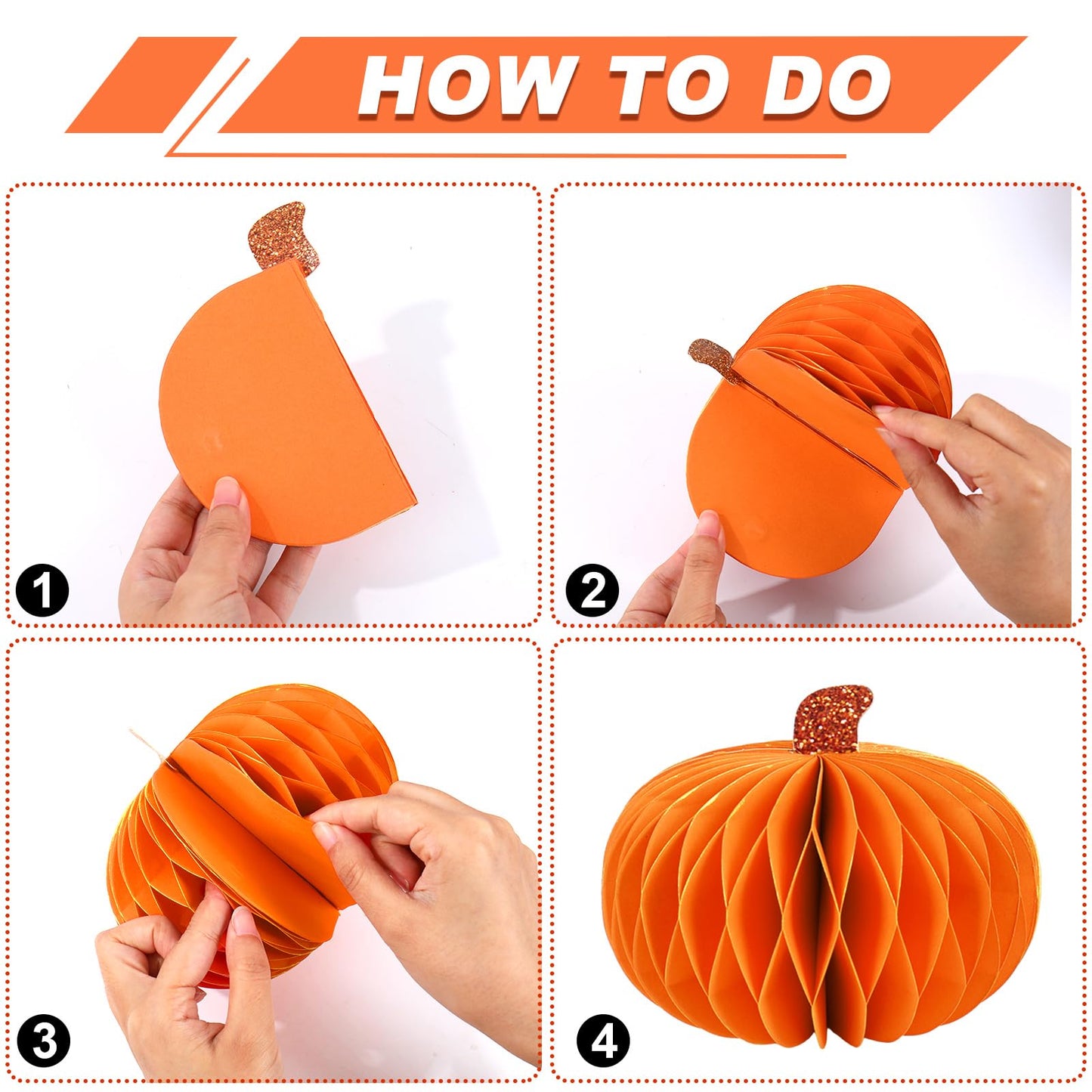 HOW TO DO

1

2

3

4