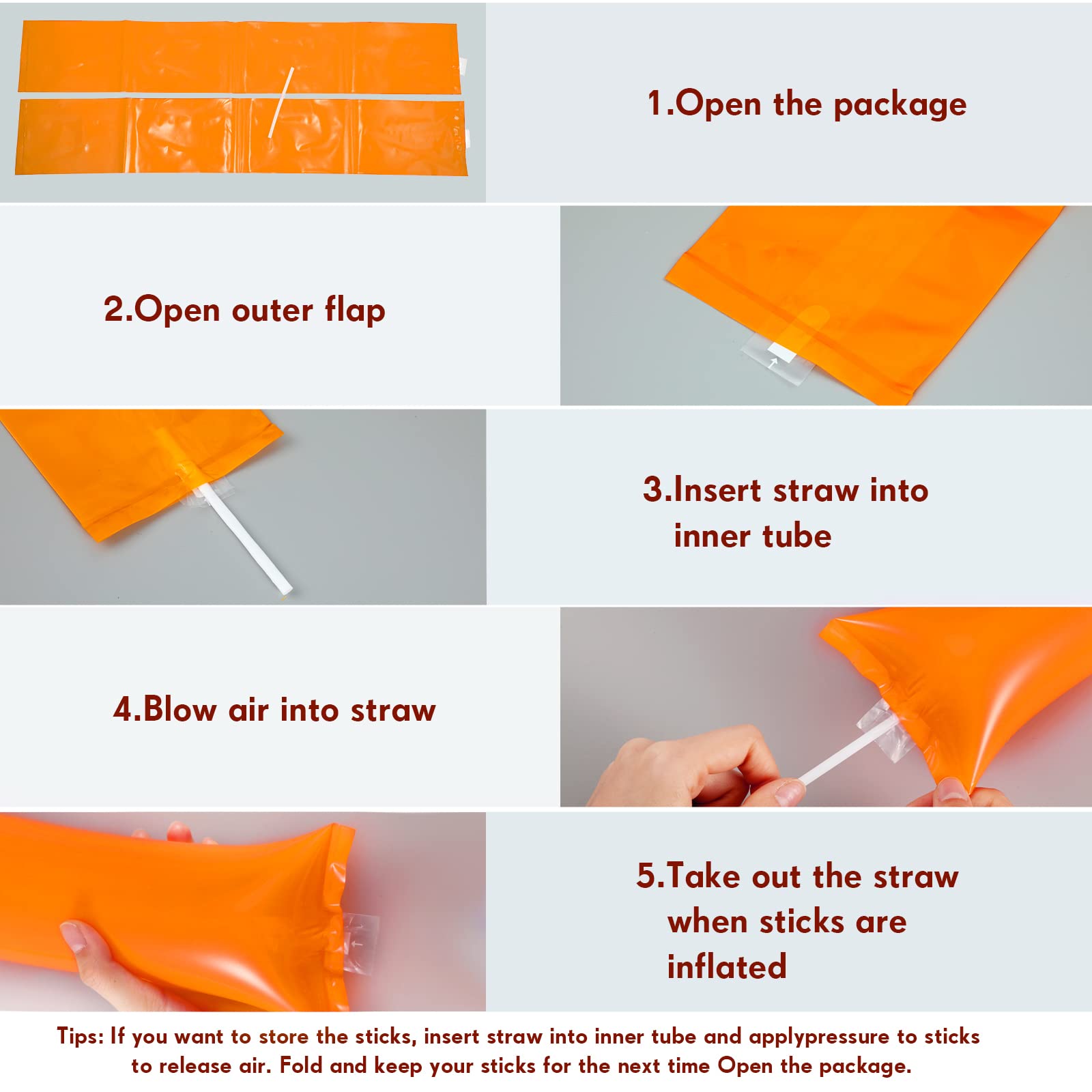 1.Open the package

2.Open outer flap

3.Insert straw into inner tube

4.Blow air into straw

5.Take out the straw when sticks are inflated

Tips: If you want to store the sticks, insert straw into inner tube and applypressure to sticks to release air. Fold and keep your sticks for the next time Open the package.