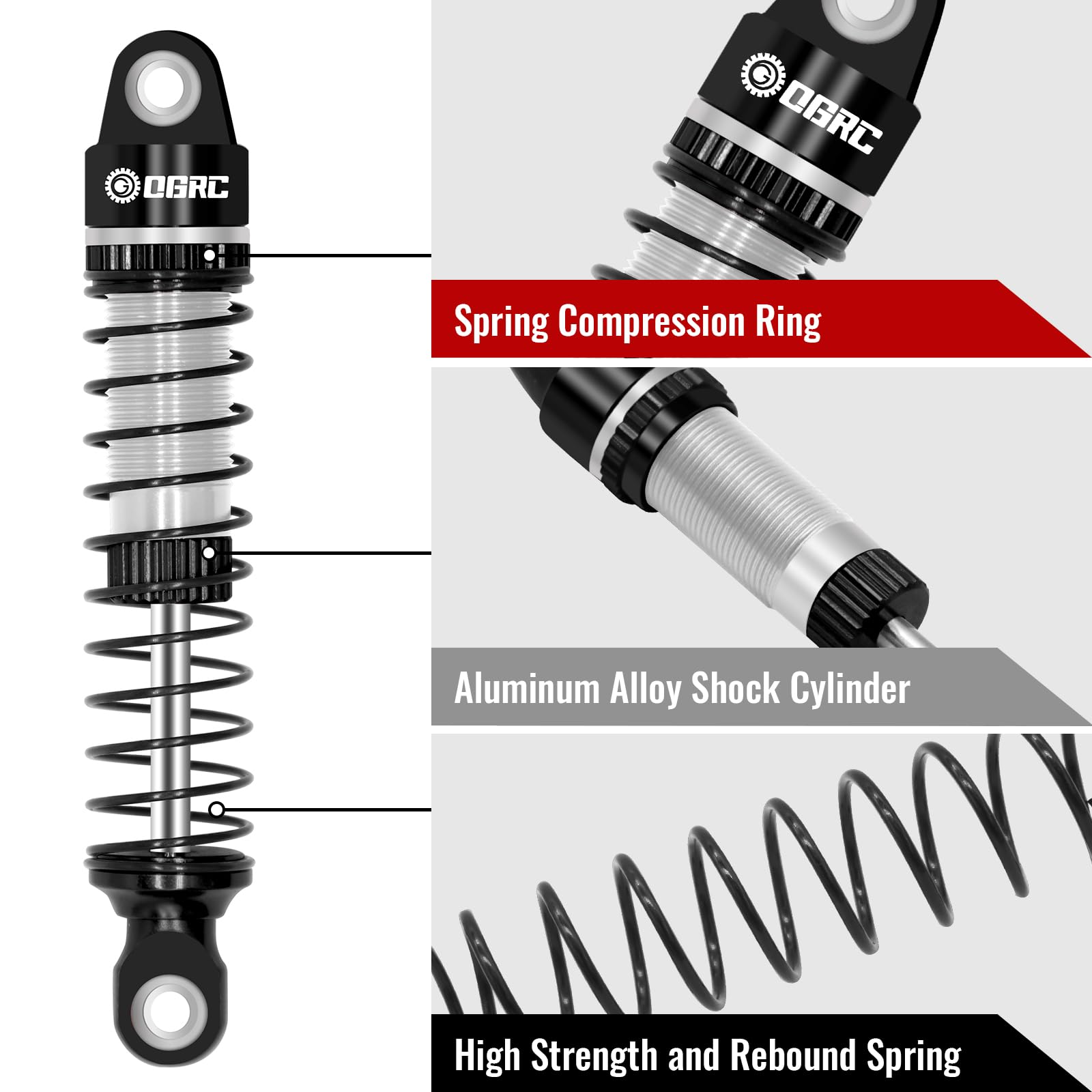 OGRC

OGRC

Spring Compression Ring

Aluminum Alloy Shock Cylinder

High Strength and Rebound Spring