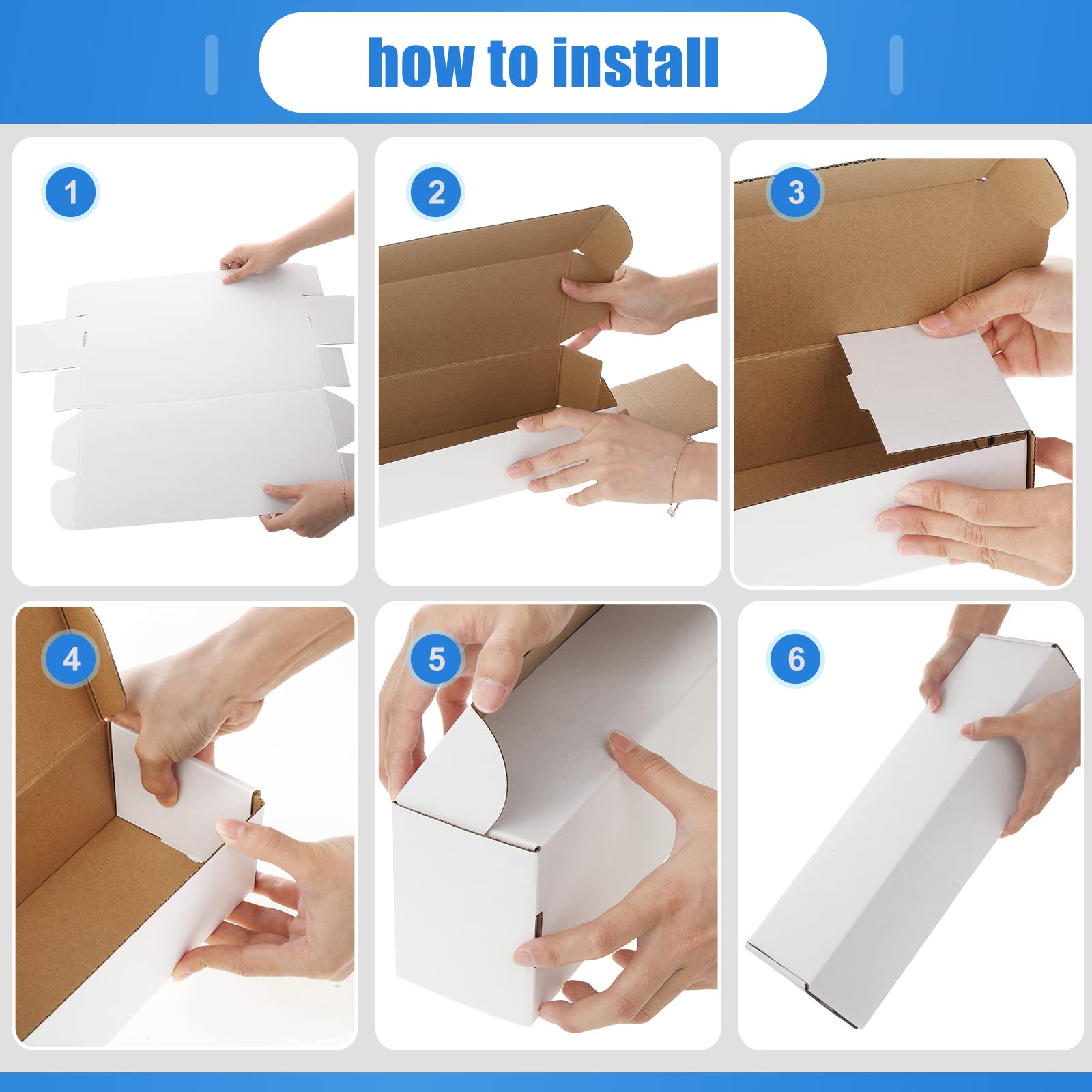 how to install

1

2

3

4

5

6