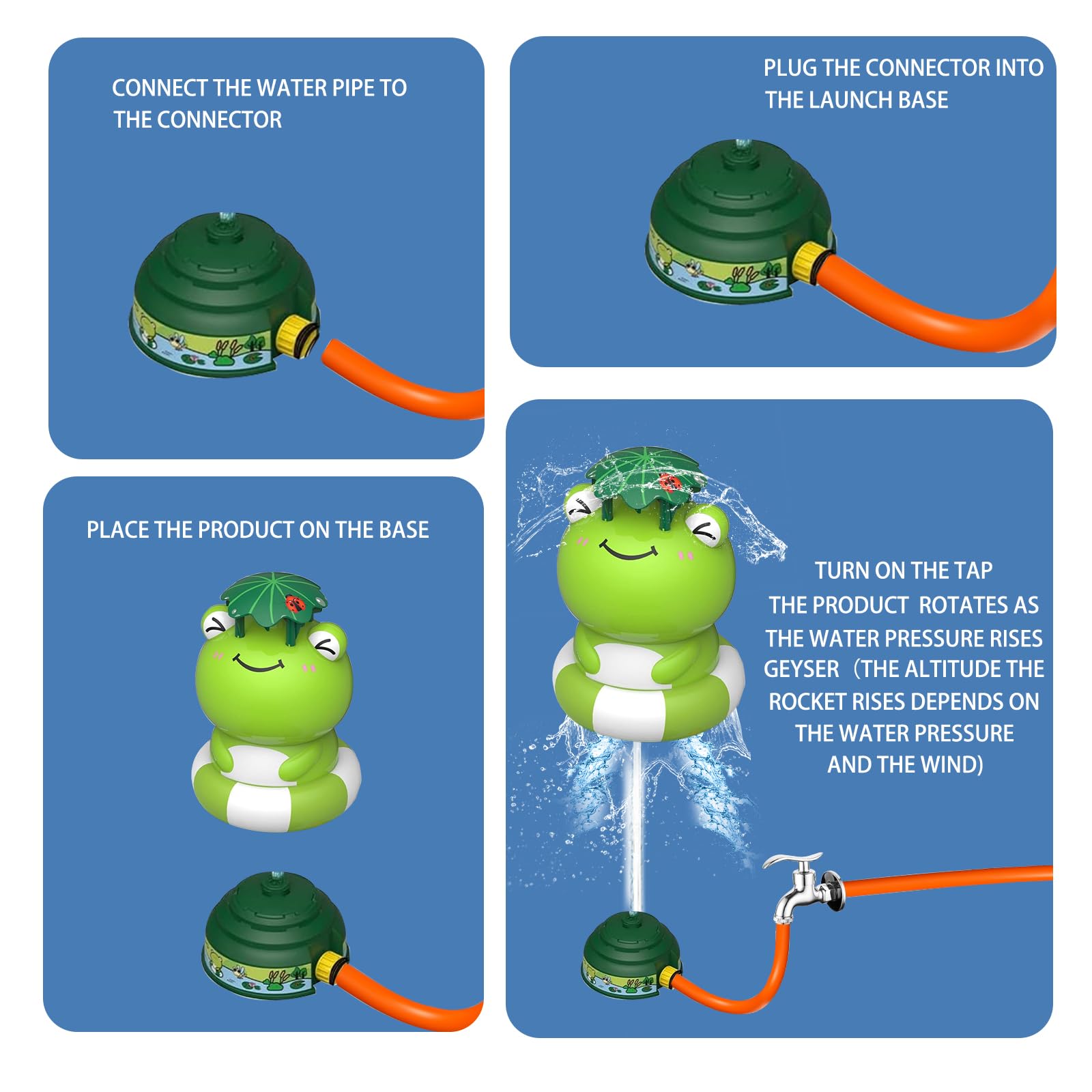 CONNECT THE WATER PIPE TO THE CONNECTOR

PLUG THE CONNECTOR INTO THE LAUNCH BASE

PLACE THE PRODUCT ON THE BASE

TURN ON THE TAP
THE PRODUCT ROTATES AS THE WATER PRESSURE RISES GEYSER （THE ALTITUDE THE ROCKET RISES DEPENDS ON THE WATER PRESSURE AND THE WIND)