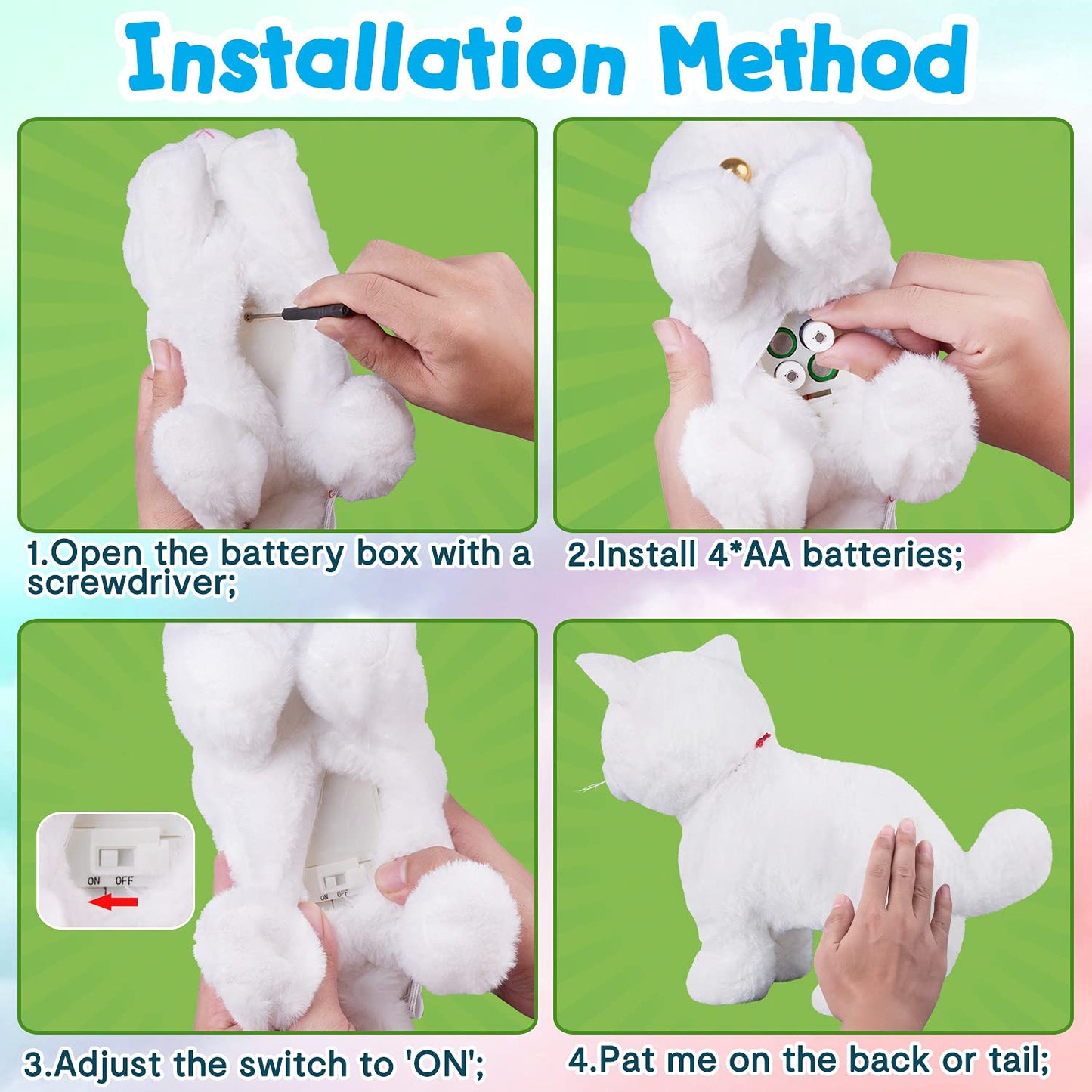 Installation Method

1.Open the battery box with a screwdriver;

2.Install 4*AA batteries;

ON OFF

ON OFF

3.Adjust the switch to 'ON';

4.Pat me on the back or tail;