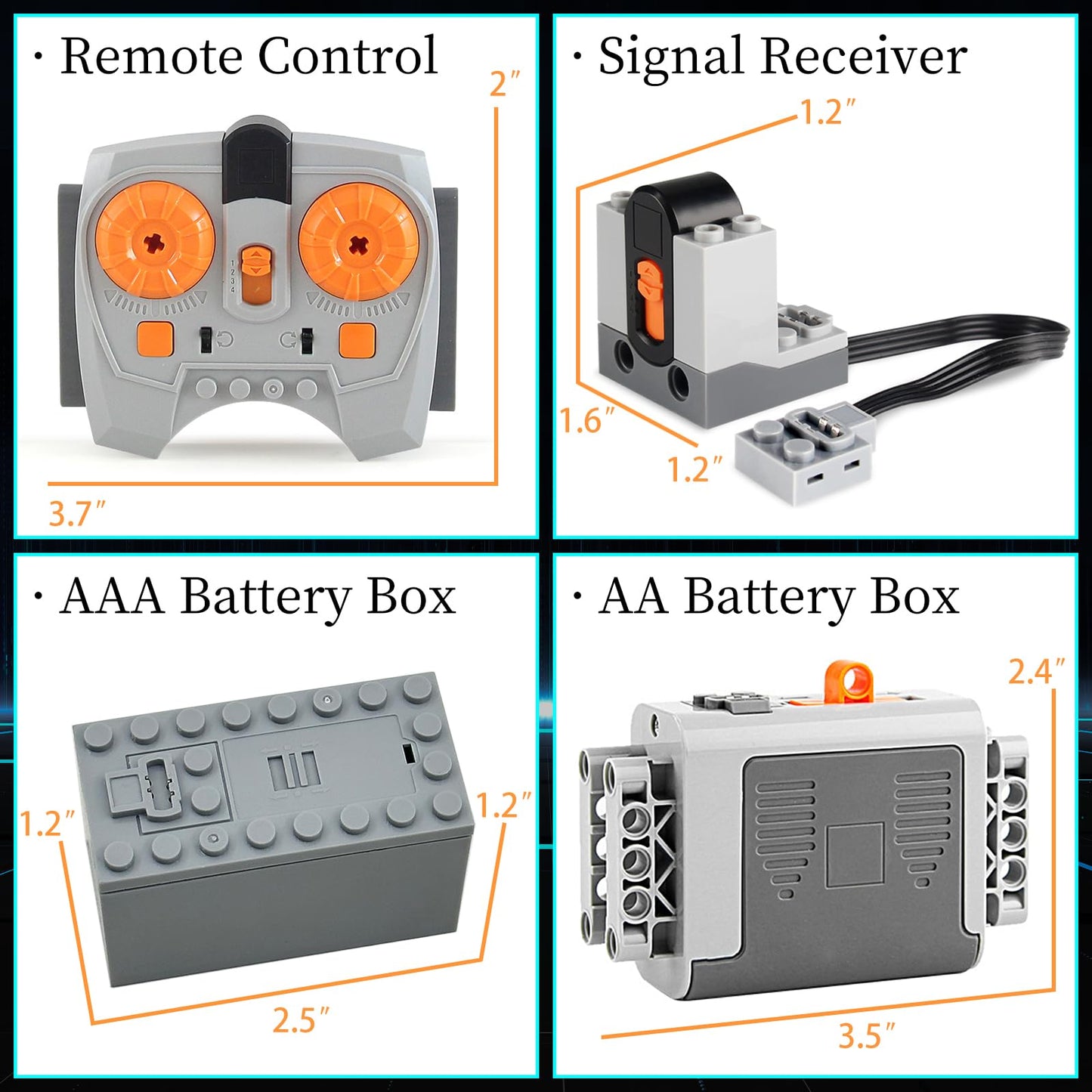 · Remote Control

2″

1
2
3
4

3.7″

· Signal Receiver

1.2″

1.6″

1.2″

· AAA Battery Box

1.2″

1.2″

2.5″

· AA Battery Box

2.4″

3.5″