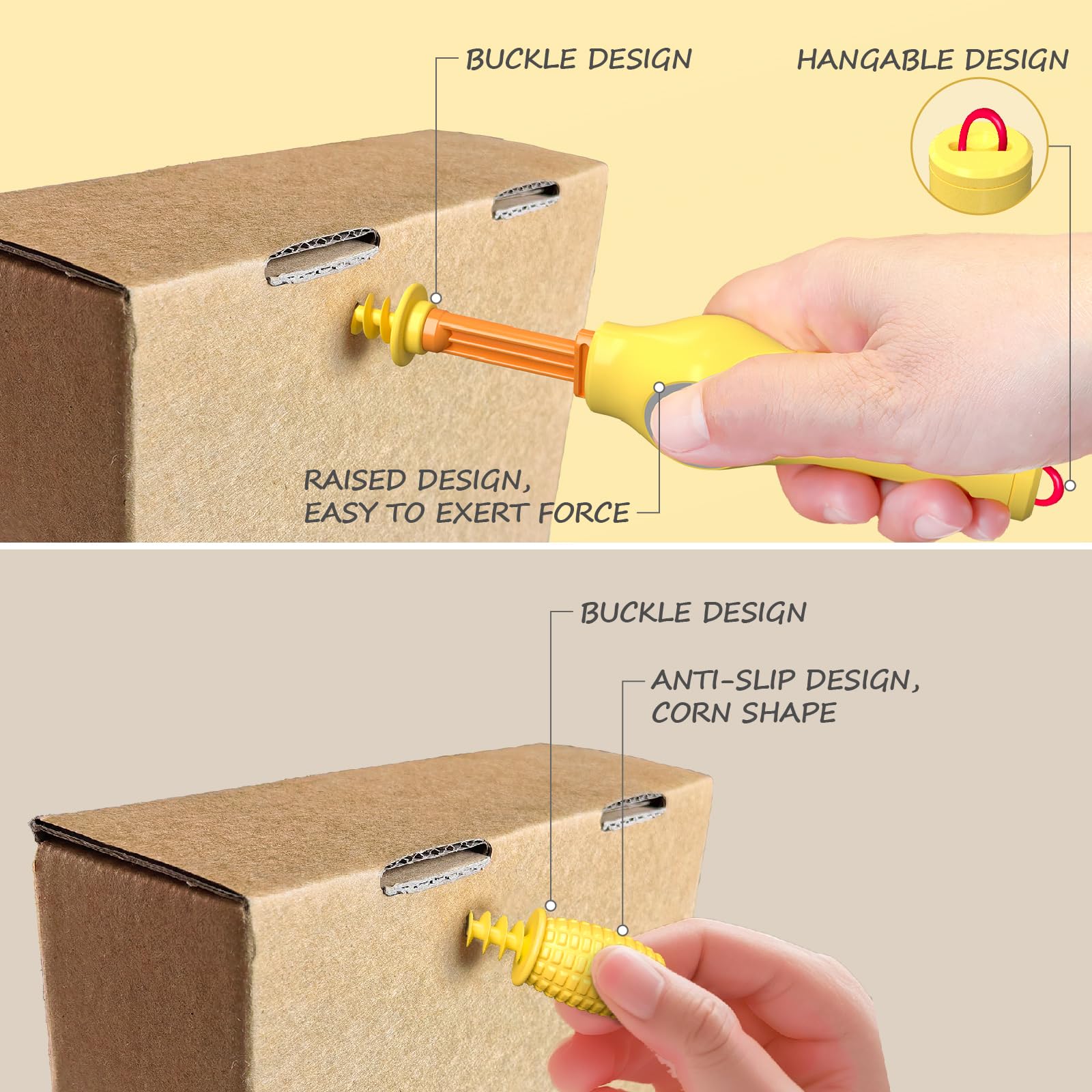 BUCKLE DESIGN

HANGABLE DESIGN

RAISED DESIGN,
EASY TO EXERT FORCE

BUCKLE DESIGN

ANTI-SLIP DESIGN,
CORN SHAPE