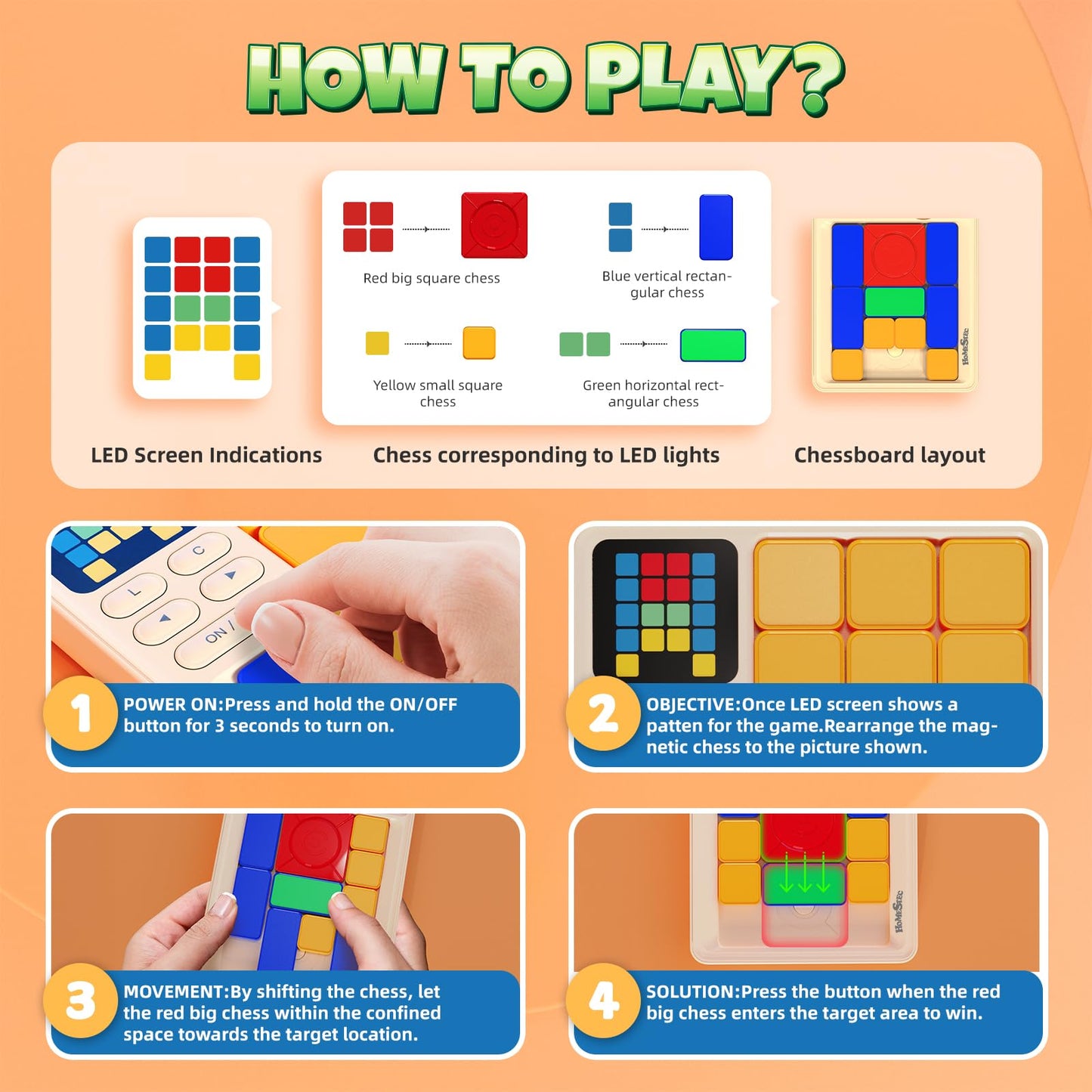 HOW TO PLAY?

Red big square chess

Blue vertical rectangular chess

Yellow small square chess

Green horizontal rectangular chess

HOMESTEC

LED Screen Indications

Chess corresponding to LED lights

Chessboard layout

C
L
ON /

1 POWER ON:Press and hold the ON/OFF button for 3 seconds to turn on.

2 OBJECTIVE:Once LED screen shows a patten for the game.Rearrange the magnetic chess to the picture shown.

3 MOVEMENT:By shifting the chess, let the red big chess within the confined space towards the target location.

HOMESTEC

4 SOLUTION:Press the button when the red big chess enters the target area to win.