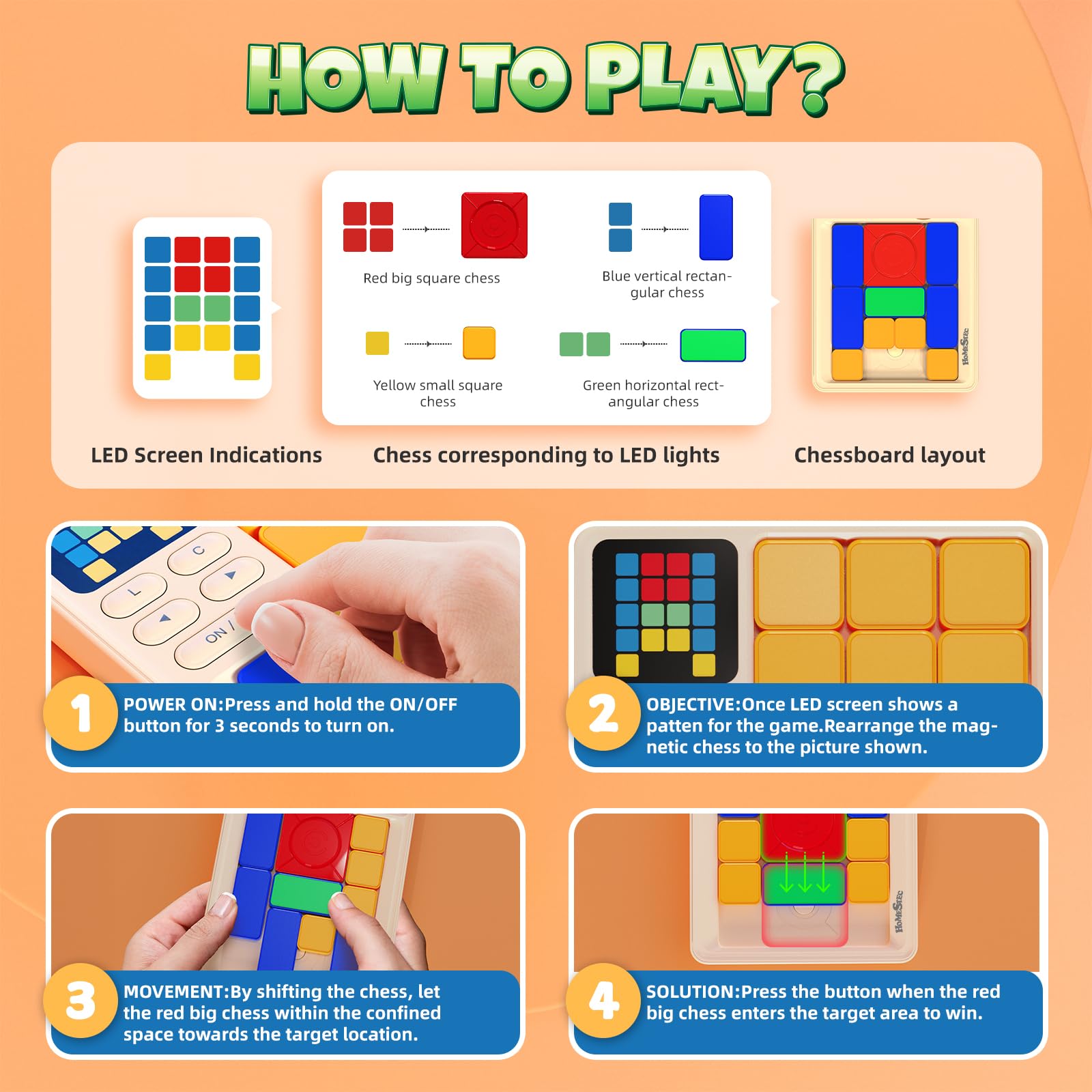 HOW TO PLAY?

Red big square chess

Blue vertical rectangular chess

Yellow small square chess

Green horizontal rectangular chess

HOMESTEC

LED Screen Indications

Chess corresponding to LED lights

Chessboard layout

C
L
ON /

1 POWER ON:Press and hold the ON/OFF button for 3 seconds to turn on.

2 OBJECTIVE:Once LED screen shows a patten for the game.Rearrange the magnetic chess to the picture shown.

3 MOVEMENT:By shifting the chess, let the red big chess within the confined space towards the target location.

HOMESTEC

4 SOLUTION:Press the button when the red big chess enters the target area to win.