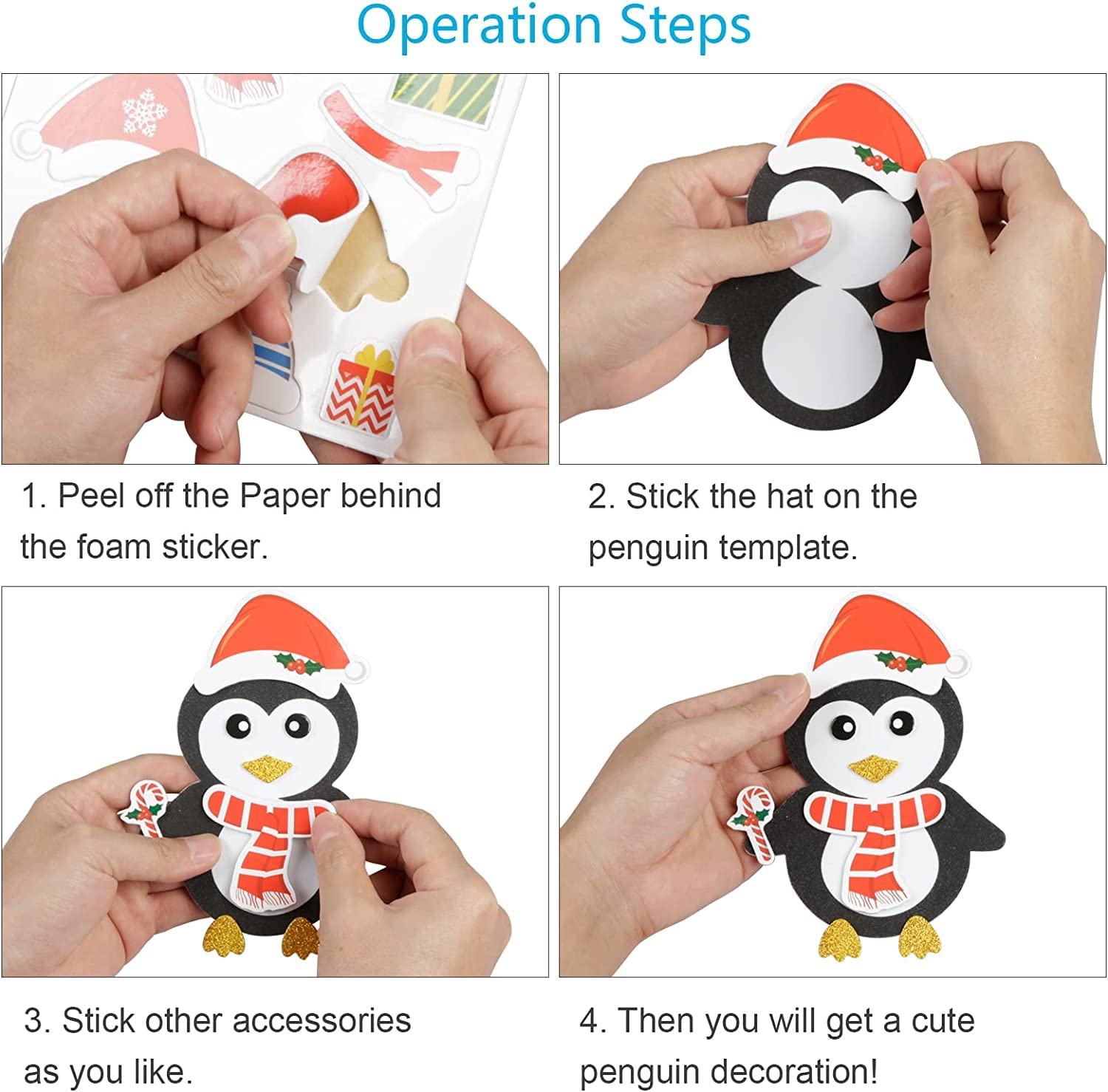 Operation Steps

1. Peel off the Paper behind the foam sticker.

2. Stick the hat on the penguin template.

3. Stick other accessories as you like.

4. Then you will get a cute penguin decoration!