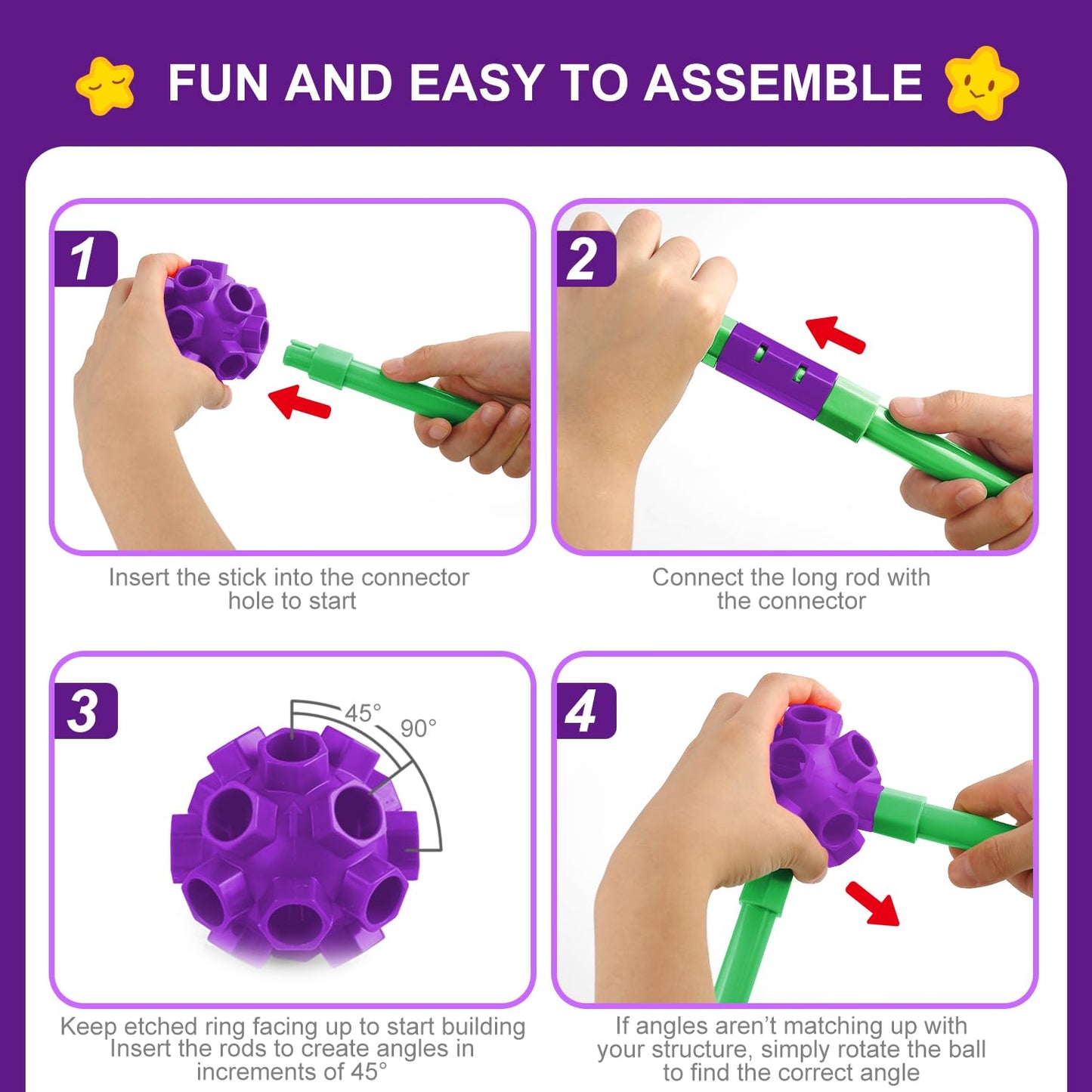 FUN AND EASY TO ASSEMBLE

1

Insert the stick into the connector hole to start

2

Connect the long rod with the connector

3

45°

90°

Keep etched ring facing up to start building Insert the rods to create angles in increments of 45°

4

If angles aren't matching up with your structure, simply rotate the ball to find the correct angle