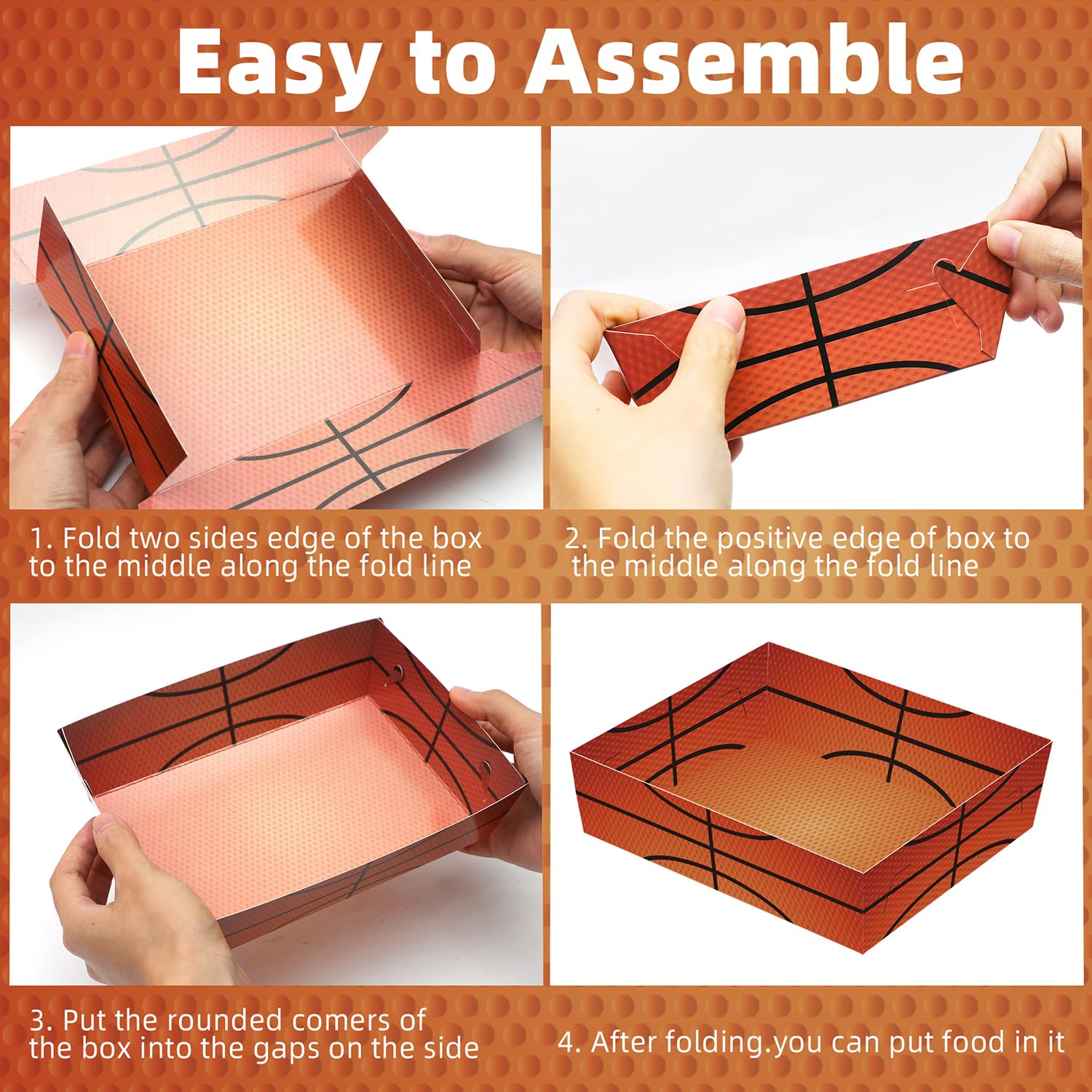 Easy to Assemble

1. Fold two sides edge of the box to the middle along the fold line

2. Fold the positive edge of box to the middle along the fold line

3. Put the rounded comers of the box into the gaps on the side

4. After folding.you can put food in it