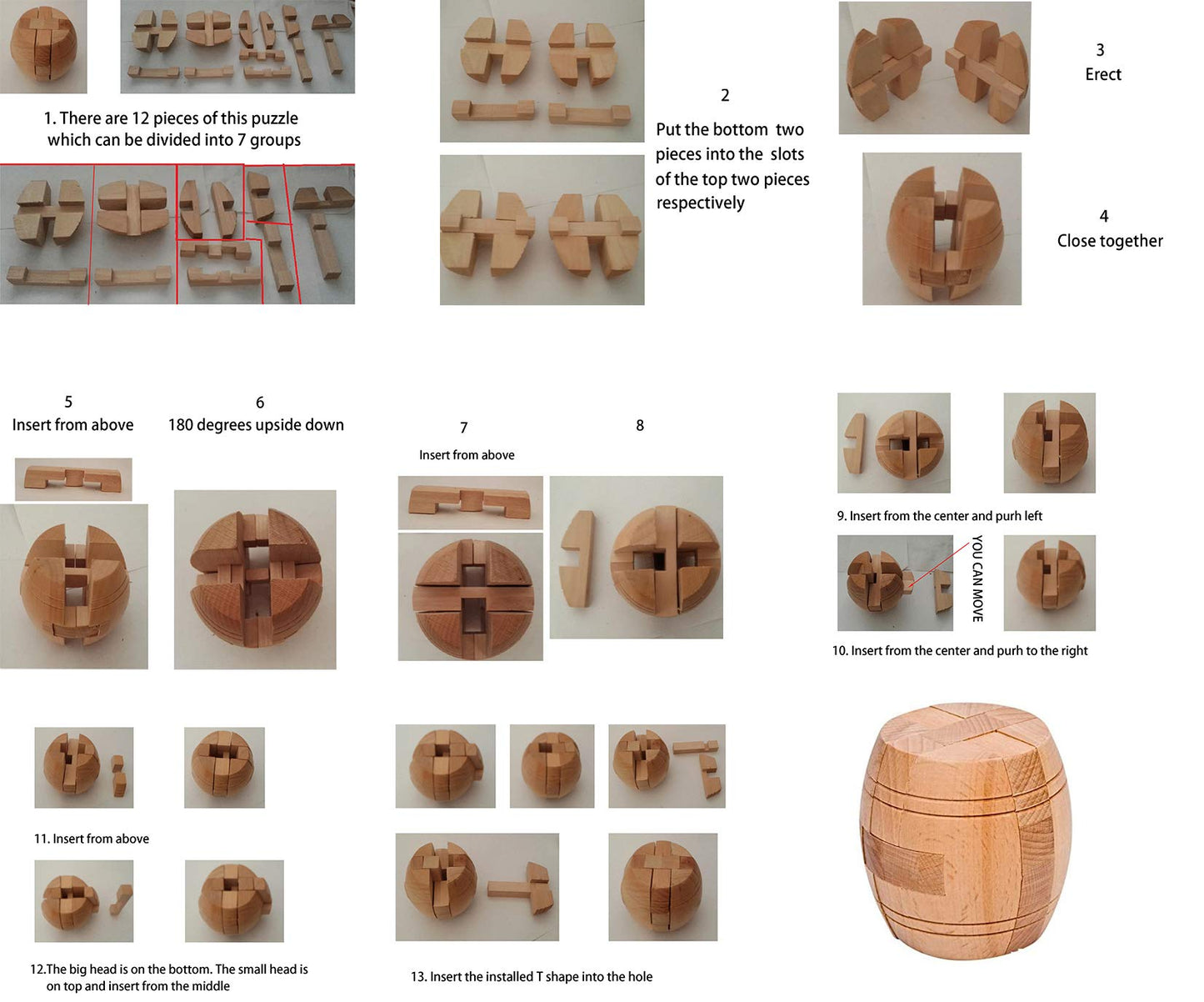 1. There are 12 pieces of this puzzle which can be divided into 7 groups

2

Put the bottom two pieces into the slots of the top two pieces respectively

3
Erect

4
Close together

5
Insert from above

6
180 degrees upside down

7
Insert from above

8

9. Insert from the center and purh left

YOU CAN MOVE

10. Insert from the center and purh to the right

11. Insert from above

12.The big head is on the bottom. The small head is on top and insert from the middle

13. Insert the installed T shape into the hole