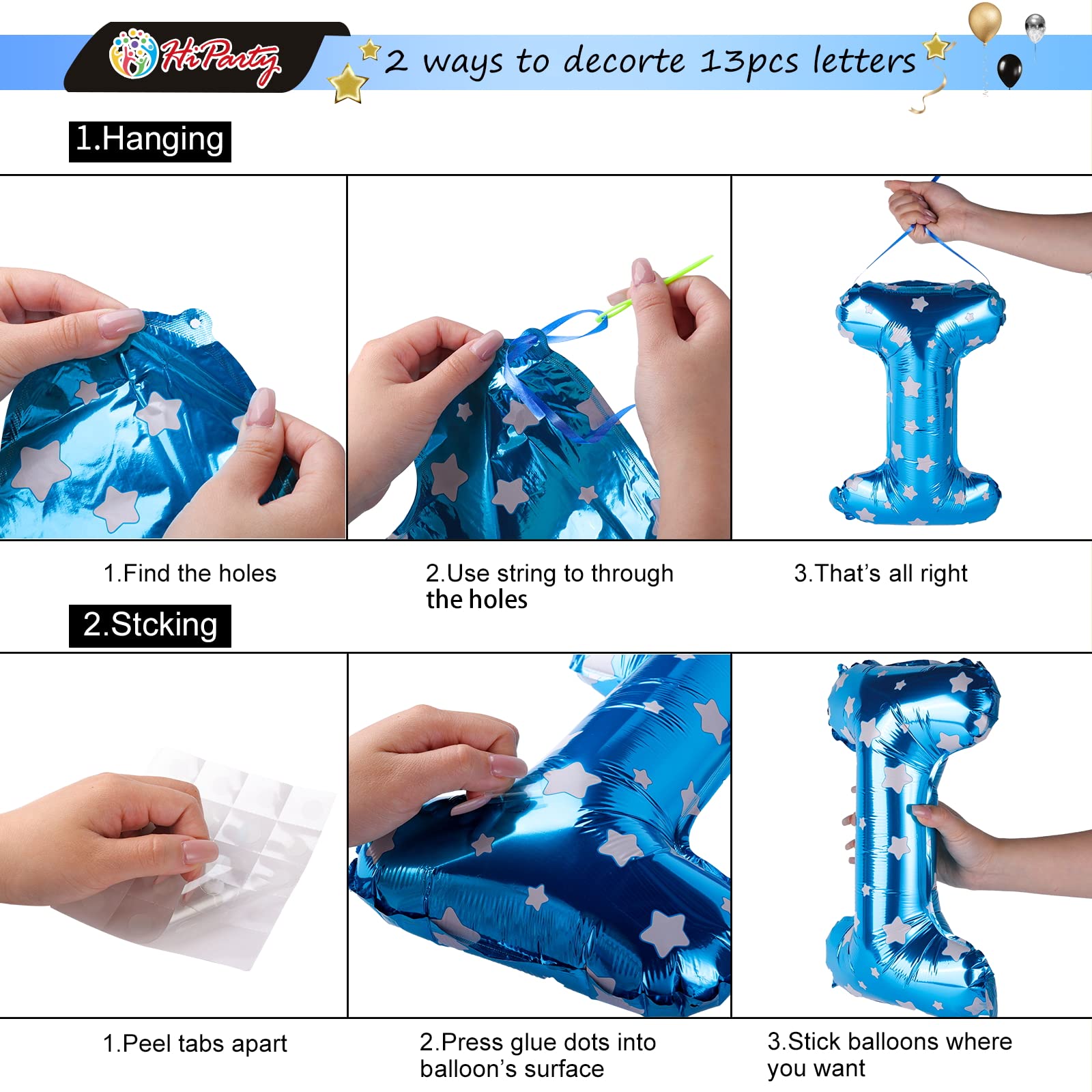 HiParty

2 ways to decorte 13pcs letters

1.Hanging

1.Find the holes

2.Use string to through the holes

3.That's all right

2.Stcking

1.Peel tabs apart

2.Press glue dots into balloon's surface

3.Stick balloons where you want