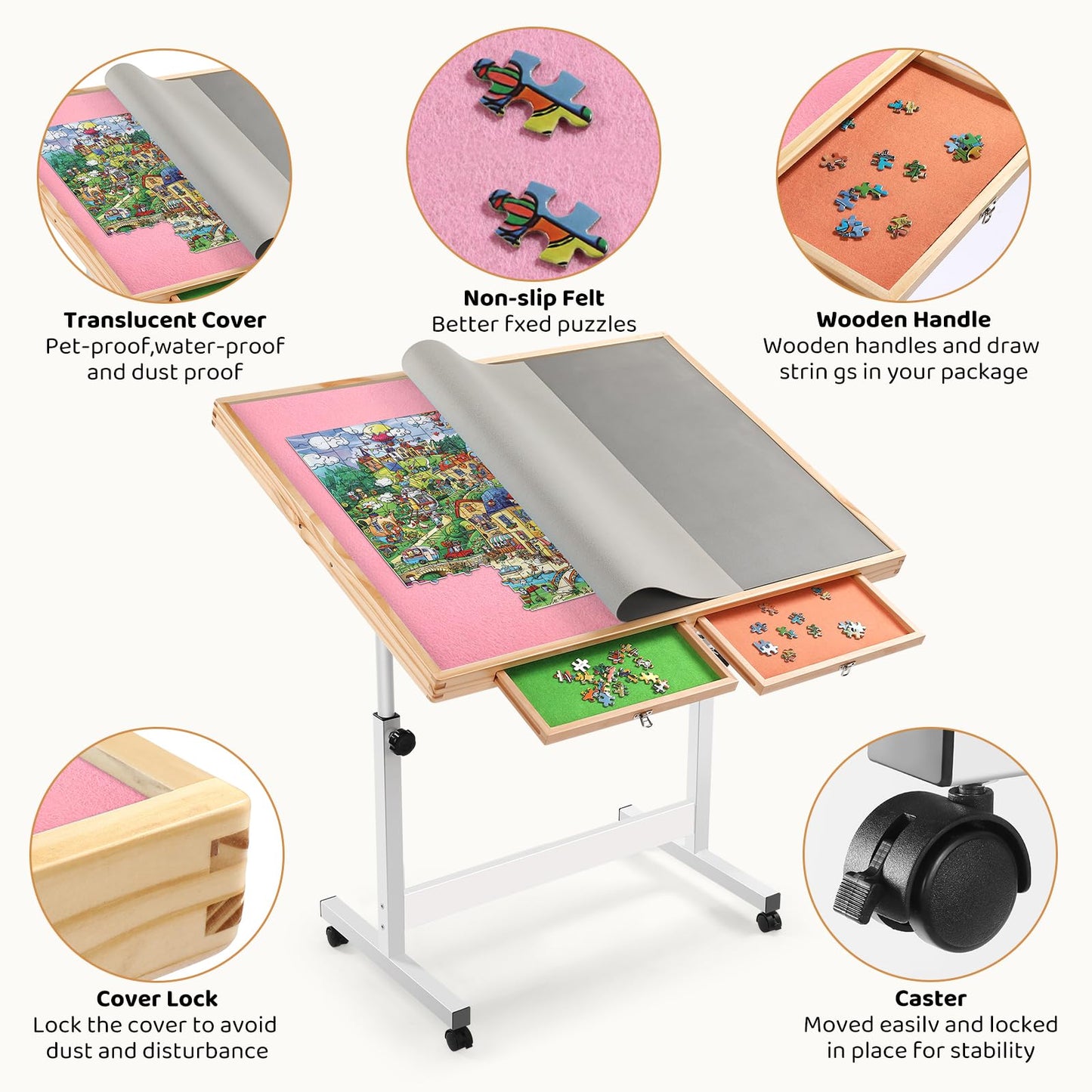 Translucent Cover
Pet-proof,water-proof and dust proof

Non-slip Felt
Better fxed puzzles

Wooden Handle
Wooden handles and draw strin gs in your package

Cover Lock
Lock the cover to avoid dust and disturbance

Caster
Moved easilv and locked in place for stability