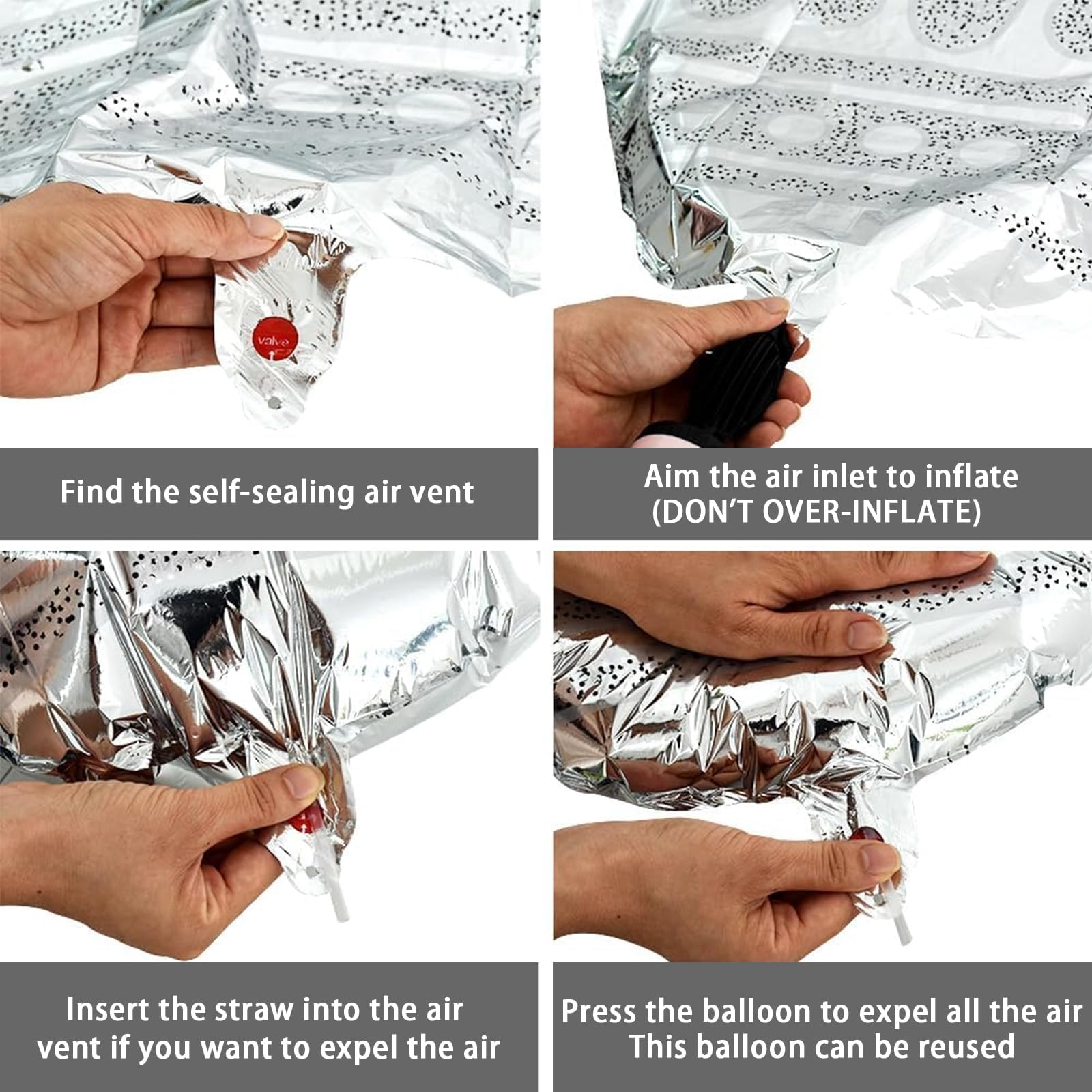 valve

Find the self-sealing air vent

Aim the air inlet to inflate
(DON'T OVER-INFLATE)

Insert the straw into the air vent if you want to expel the air

Press the balloon to expel all the air
This balloon can be reused