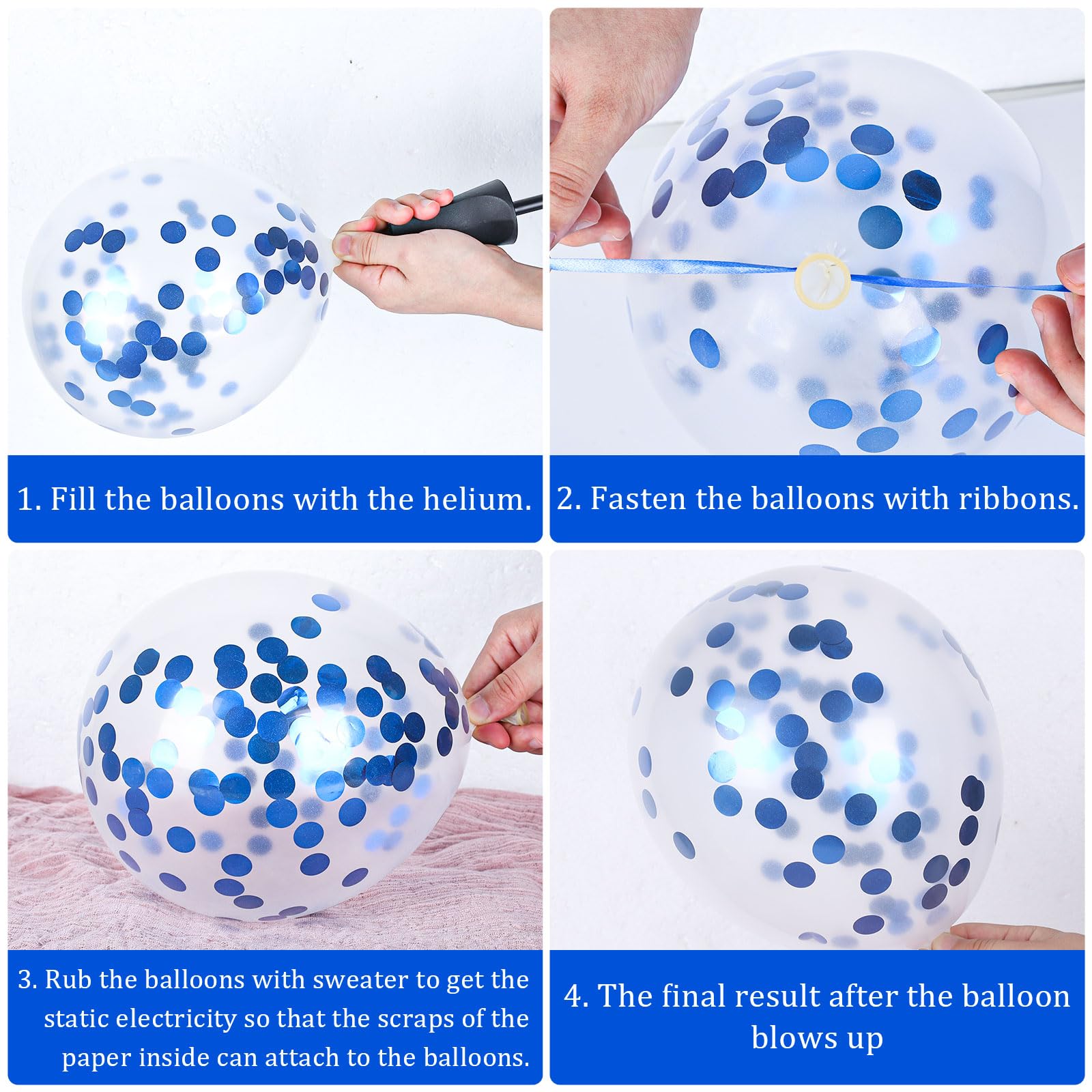 1. Fill the balloons with the helium.

2. Fasten the balloons with ribbons.

3. Rub the balloons with sweater to get the static electricity so that the scraps of the paper inside can attach to the balloons.

4. The final result after the balloon blows up